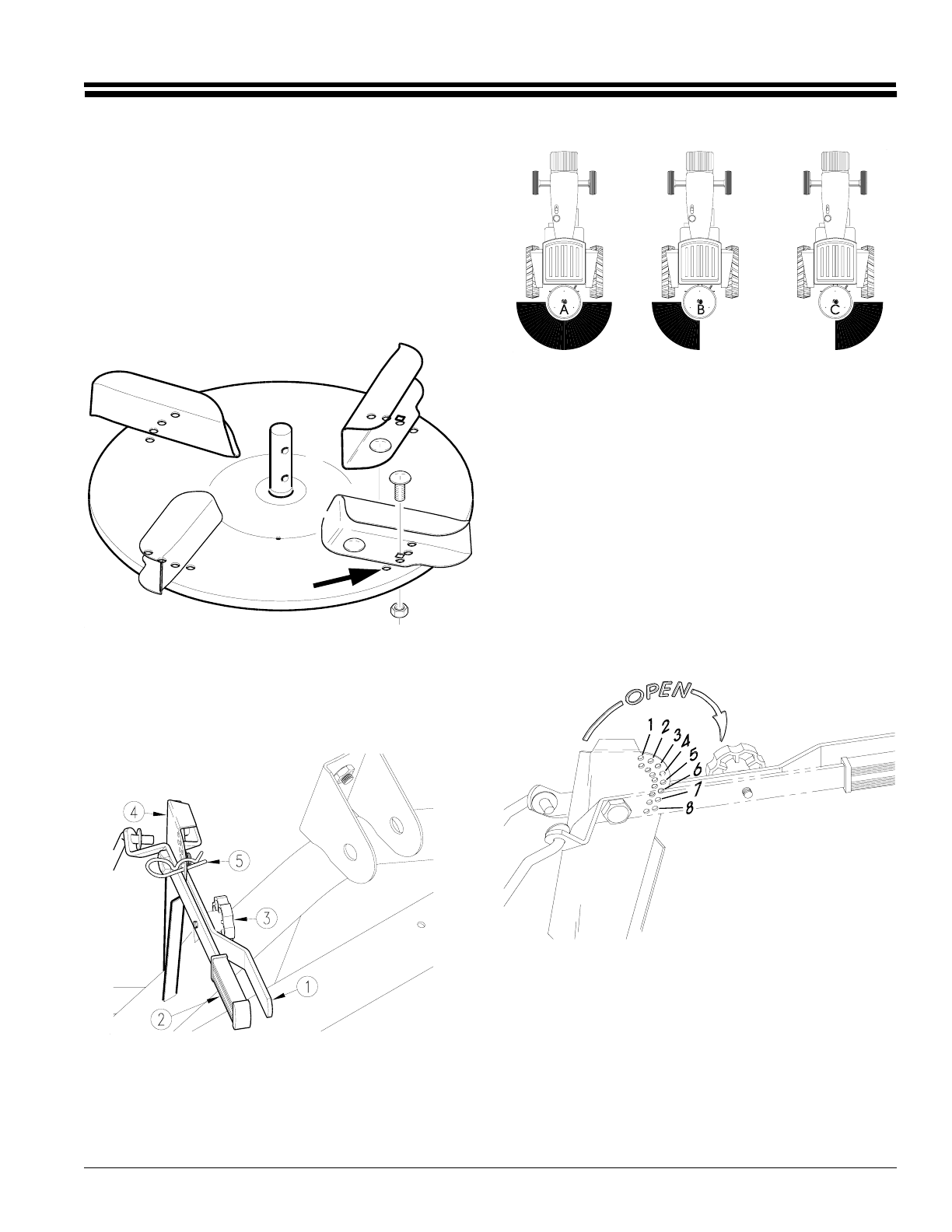 A

B

C

4

5

3

2

1

OPEN

1
2
3
4
5
6
7
8