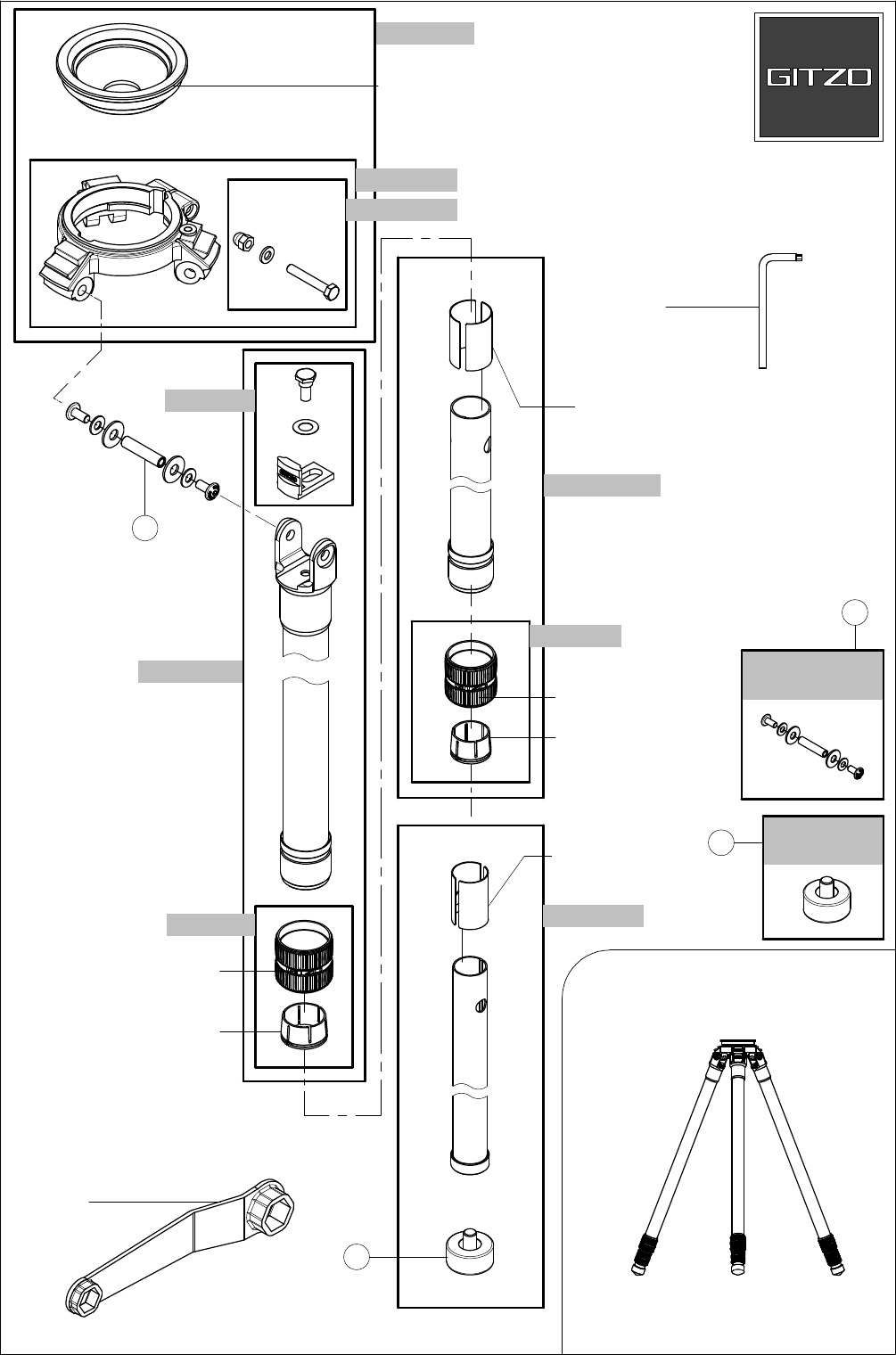 GITZO