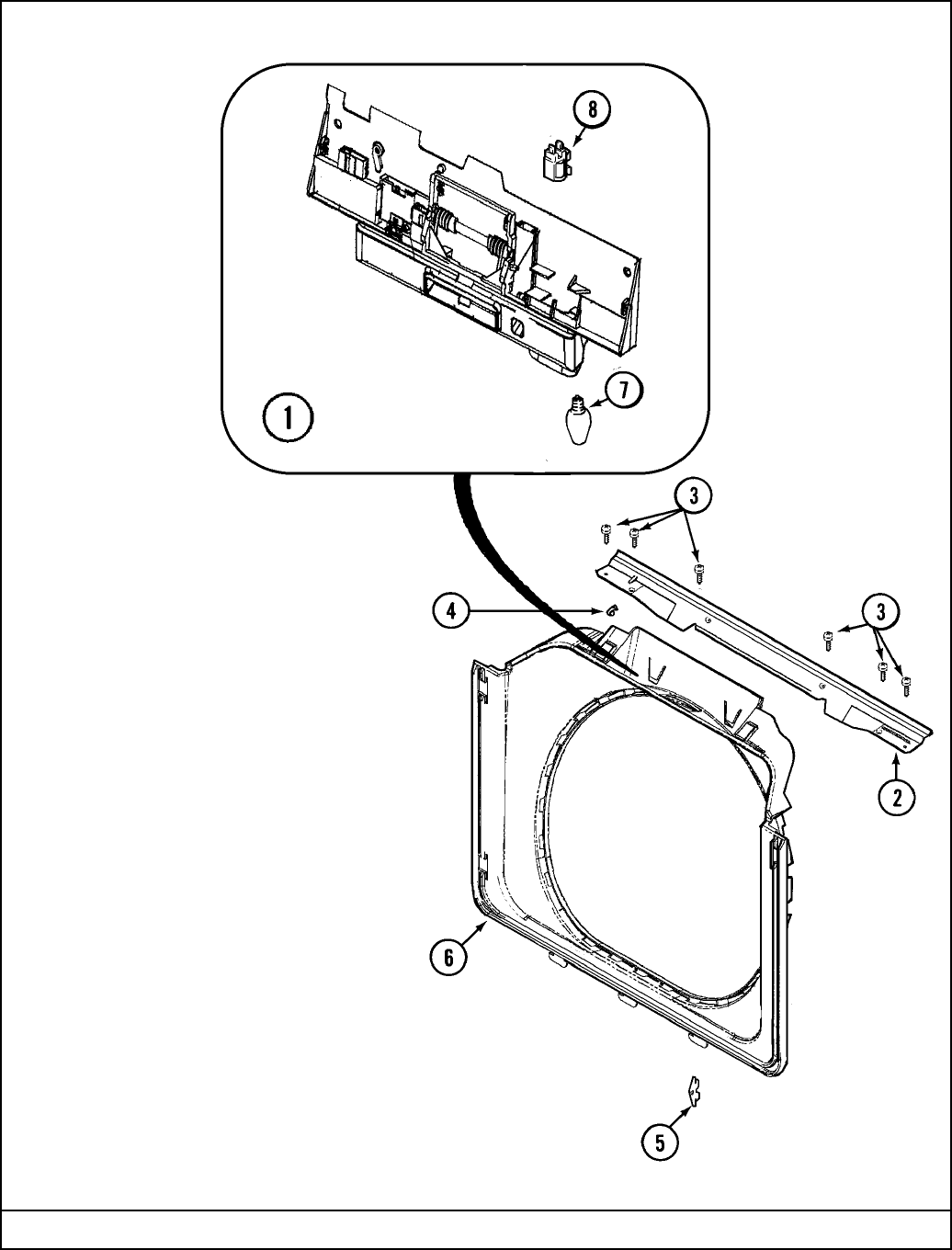 8

7

1

3

4

3

2

6

5