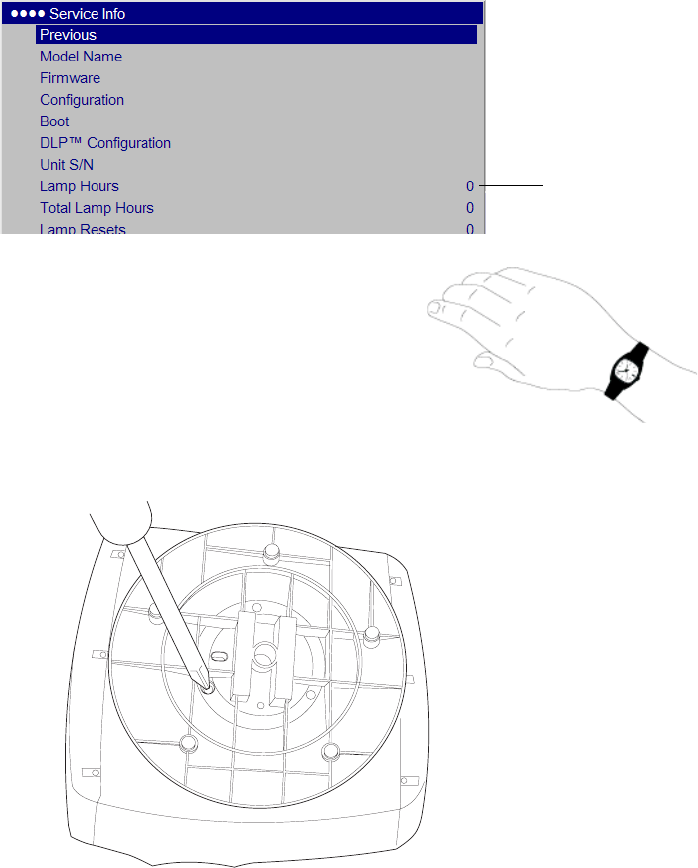 ●●●● Service Info
Previous
Model Name
Firmware
Configuration
Boot
DLP™ Configuration
Unit S/N
Lamp Hours 0
Total Lamp Hours 0
Lamp Resets 0