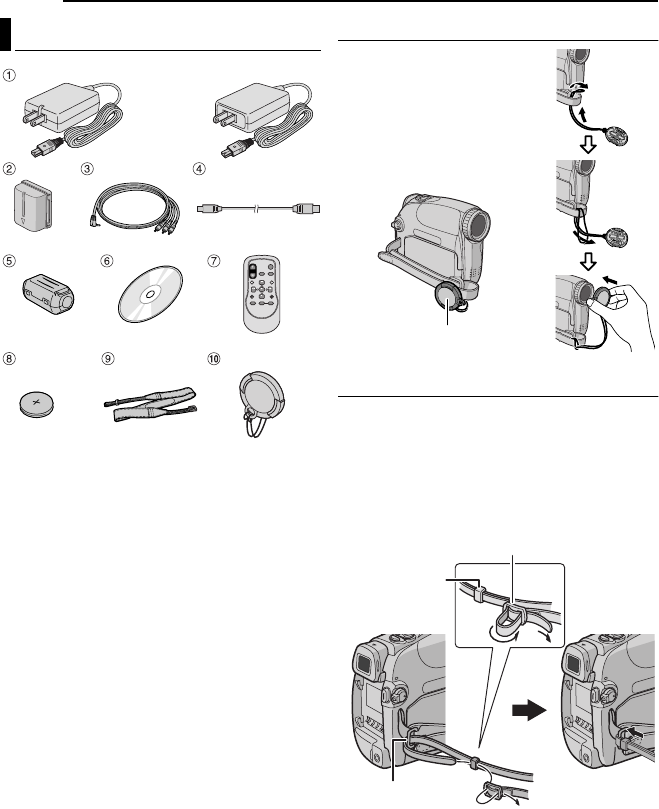 ①

②

③

④

⑤

⑥

⑦

⑧

⑨

⑩