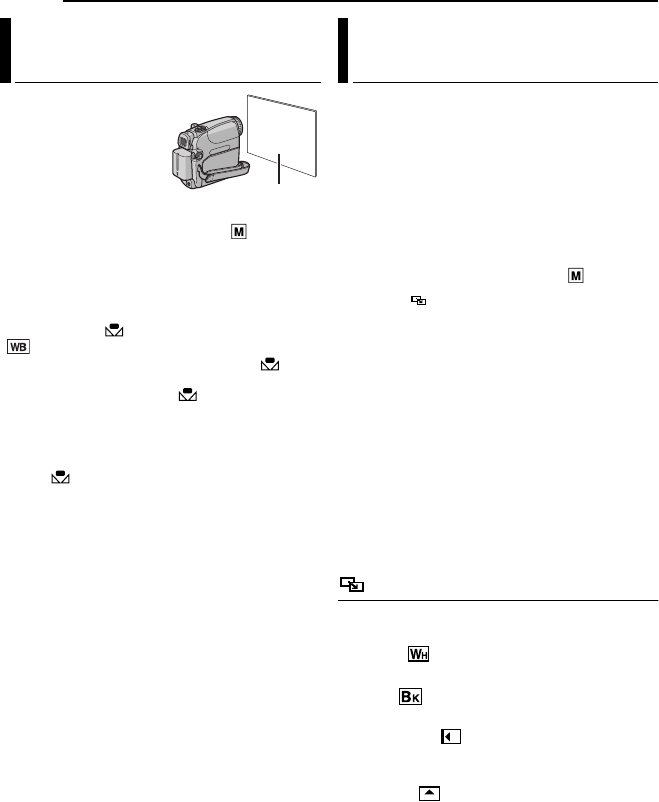 M

WB

M

WH

BK