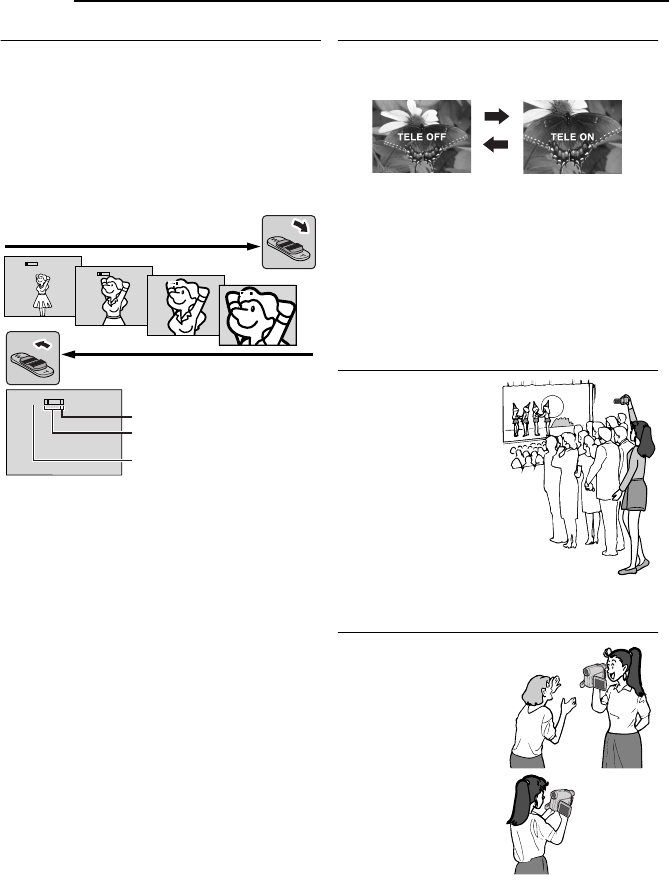 TELE OFF

TELE ON