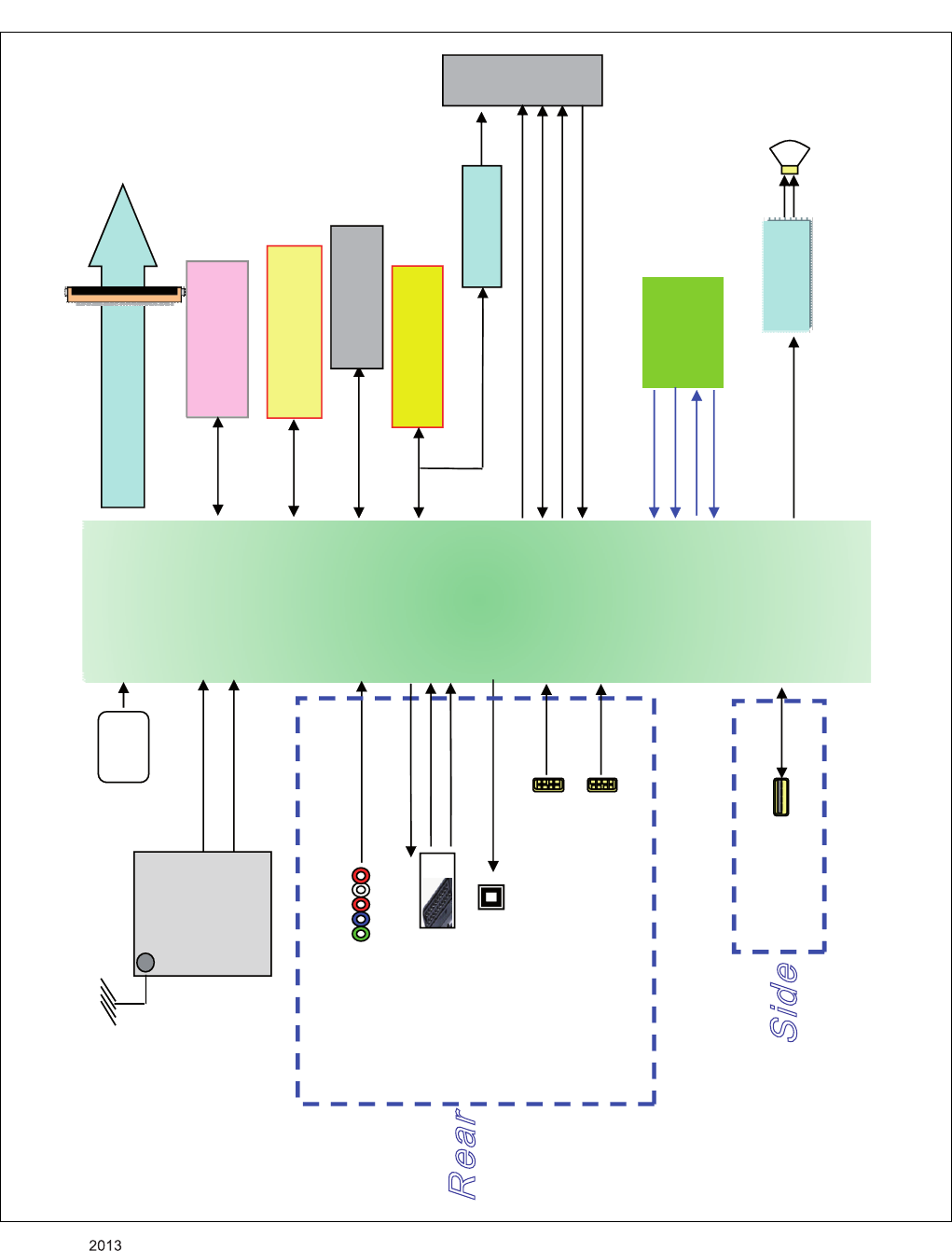 Side

Rear

2013