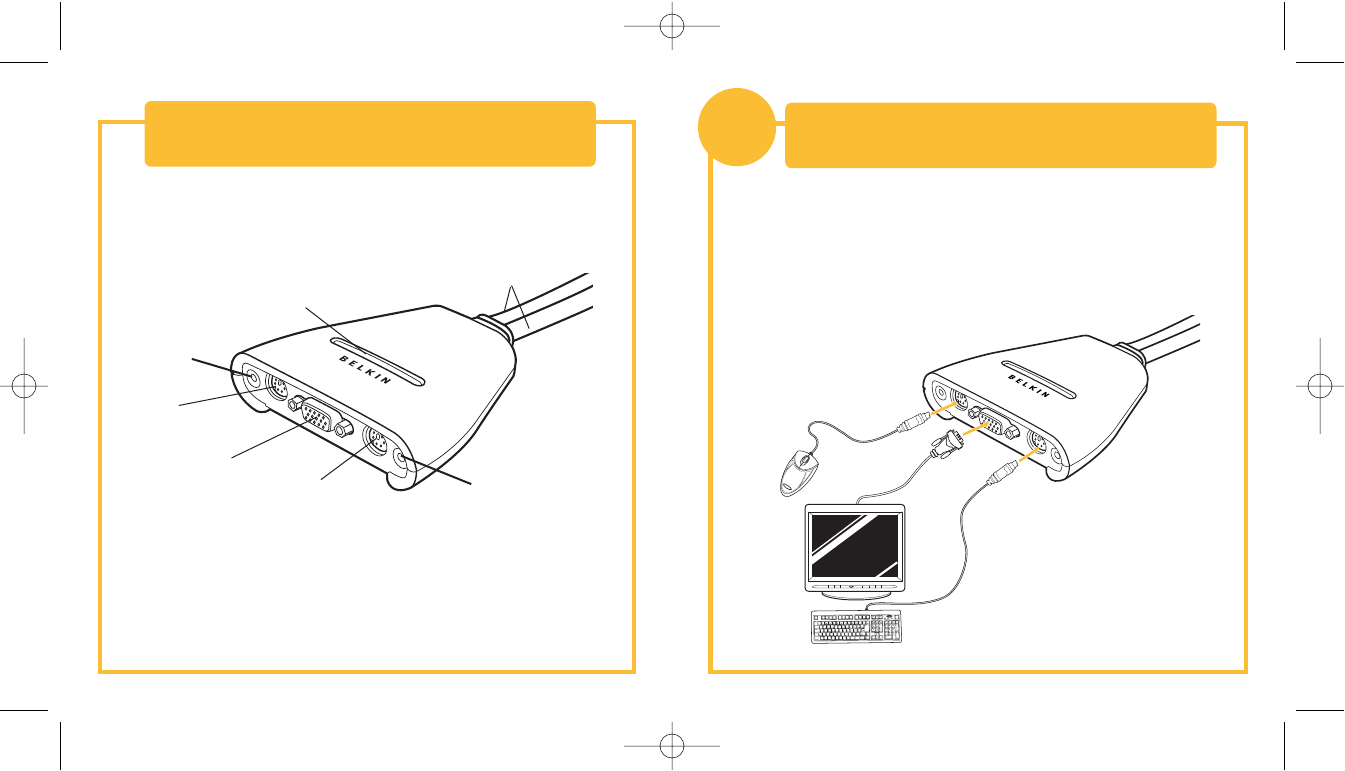 BELKIN

BELKIN