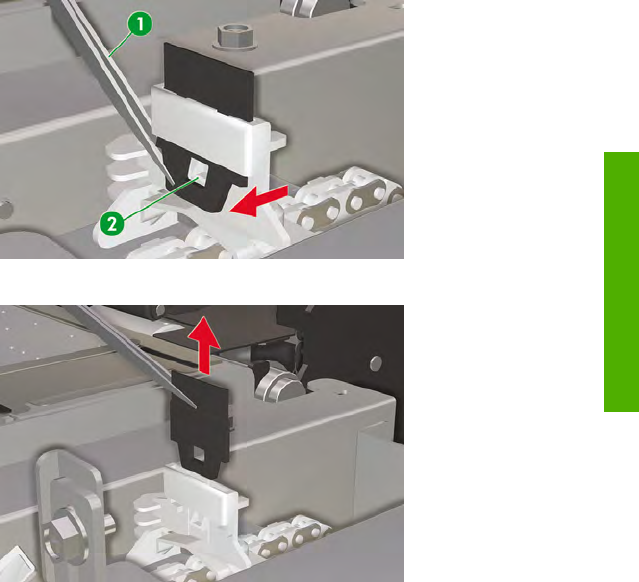 1

2