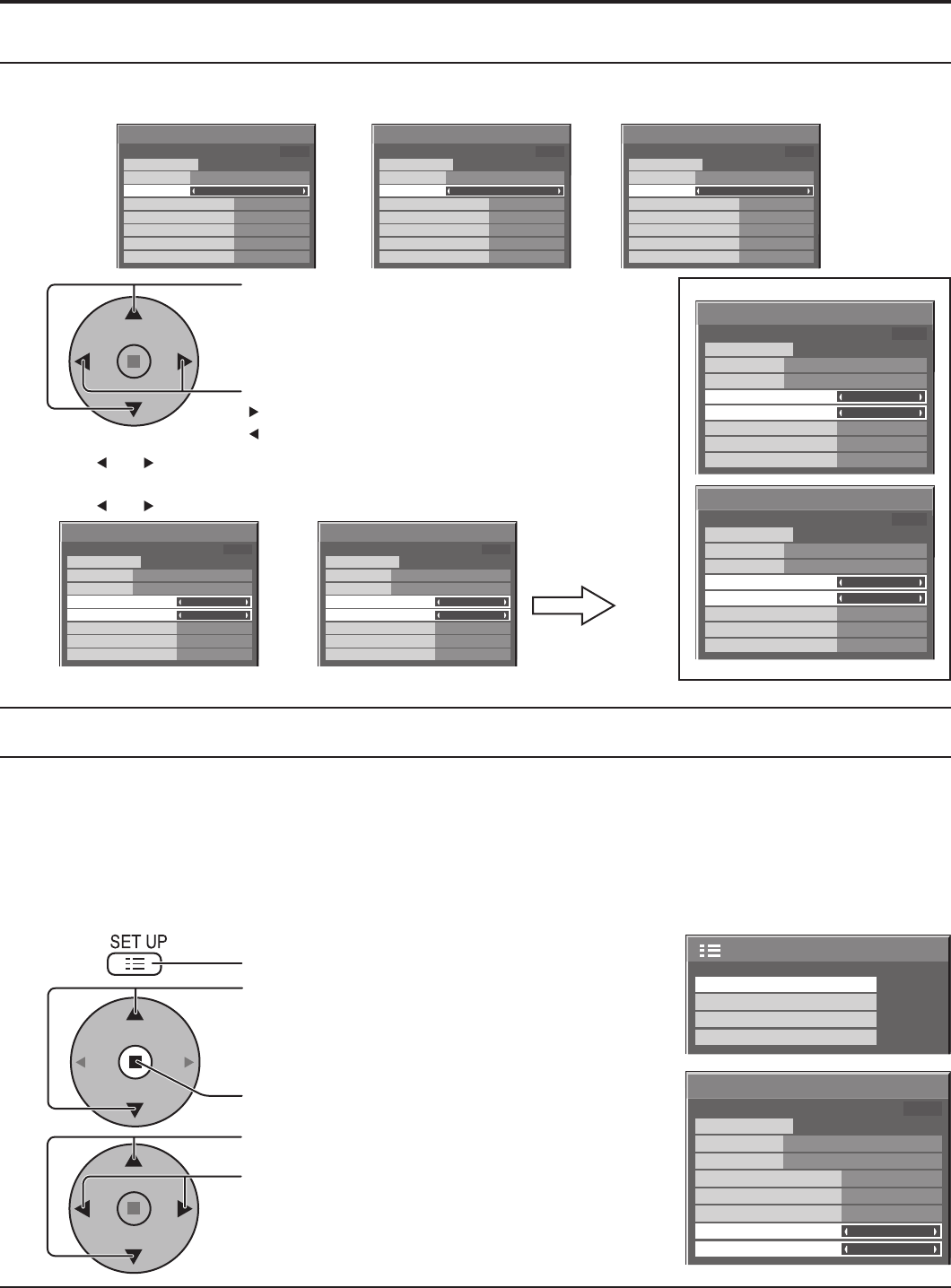 SET UP