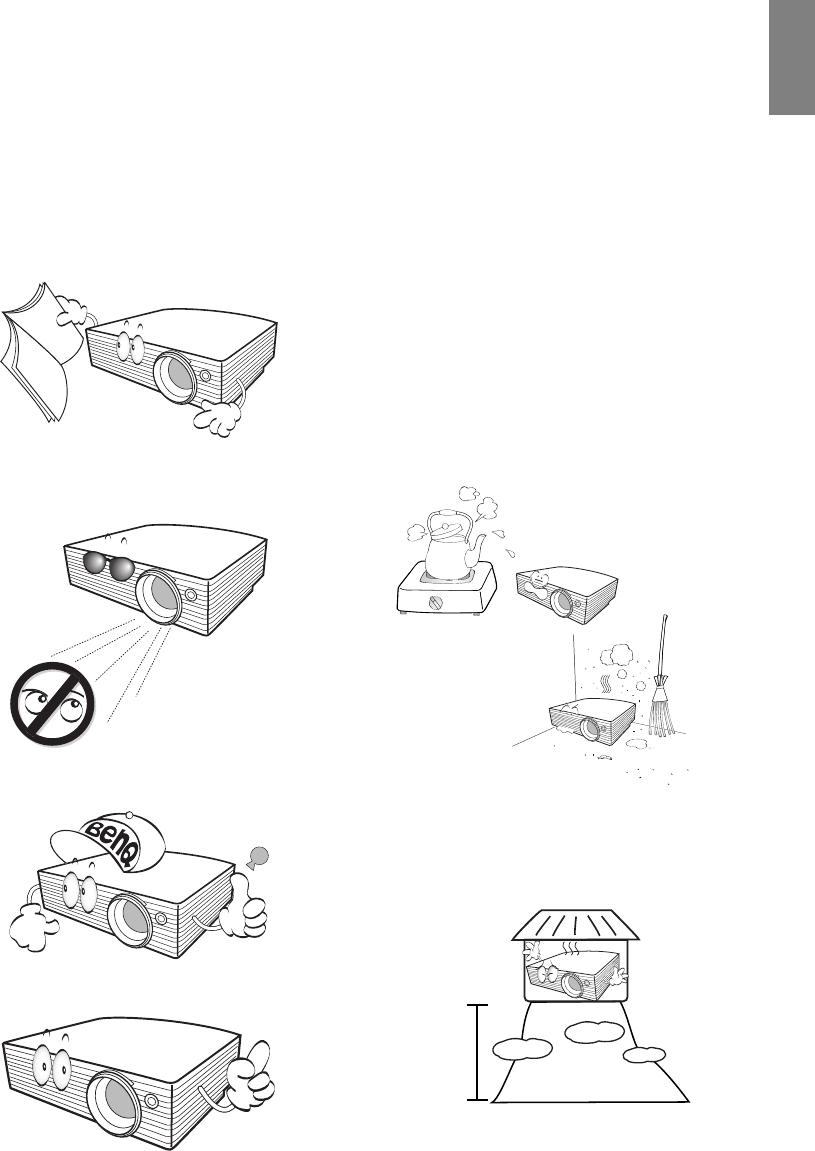 BenQ