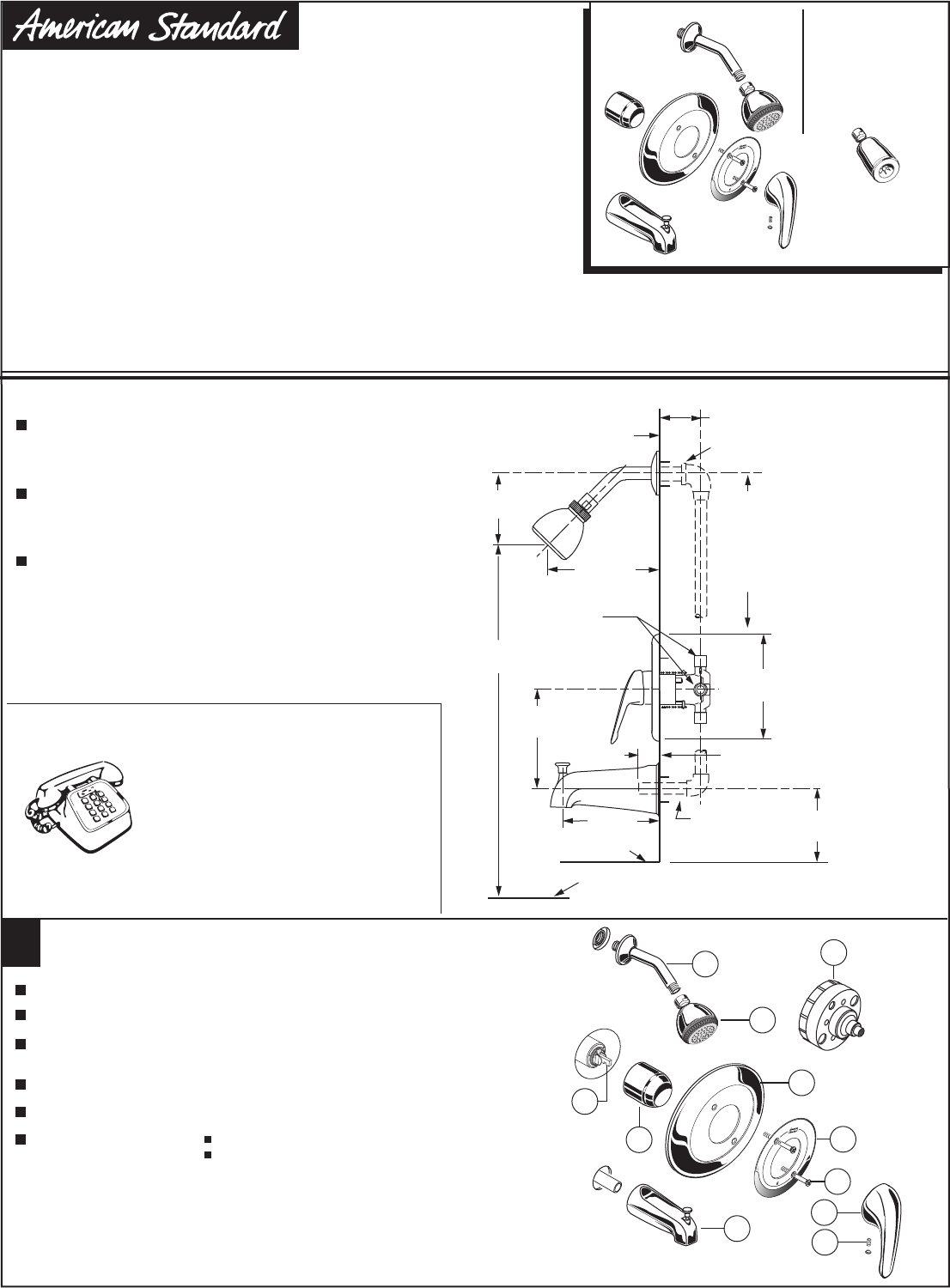 American Standard