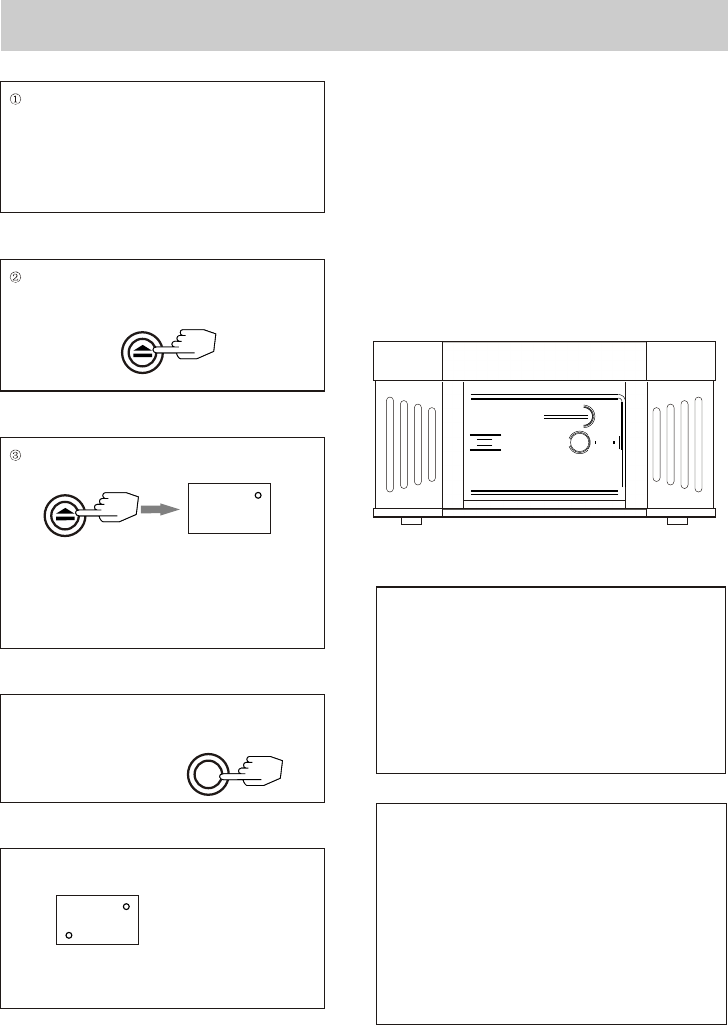 ①

②

③