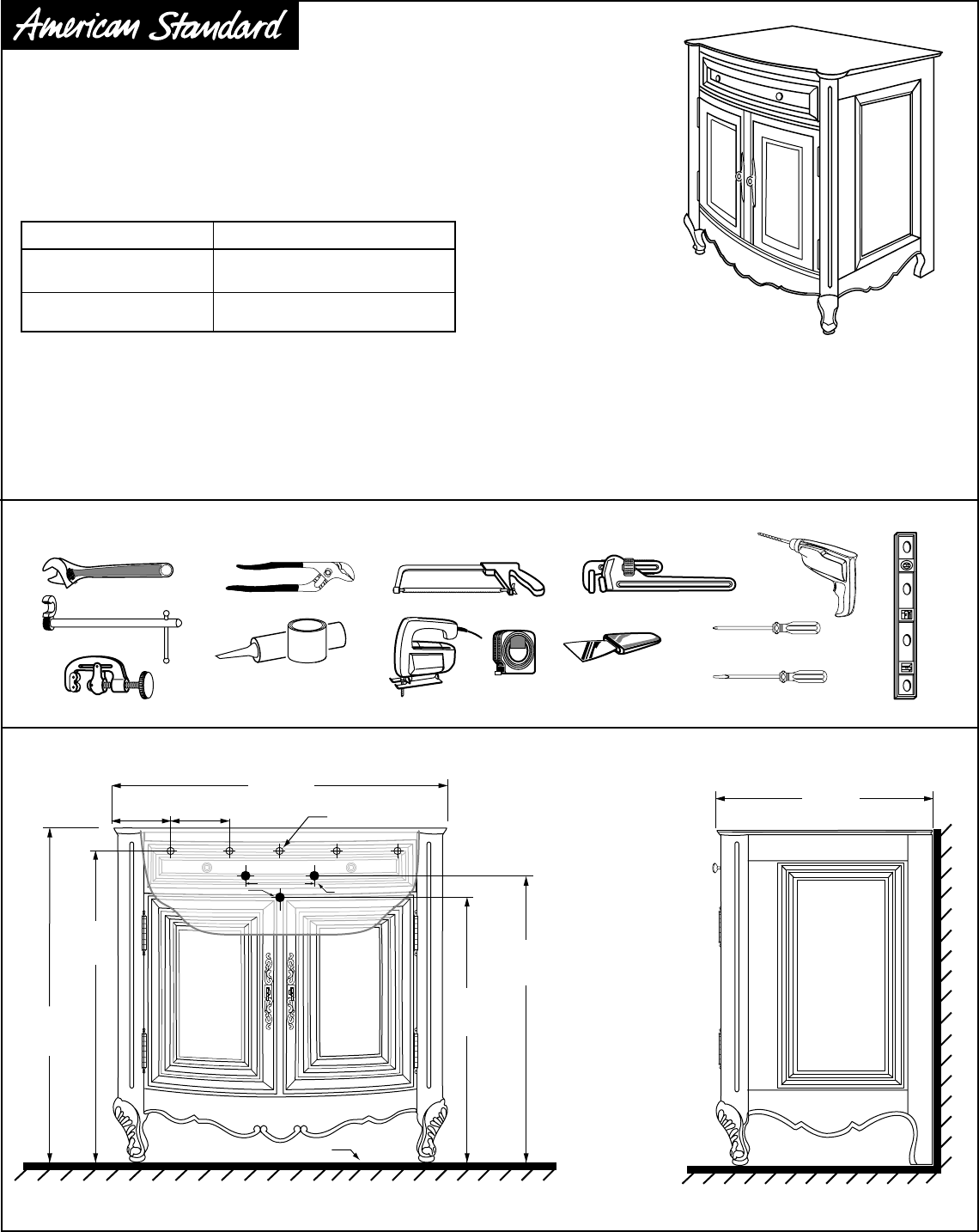 American Standard