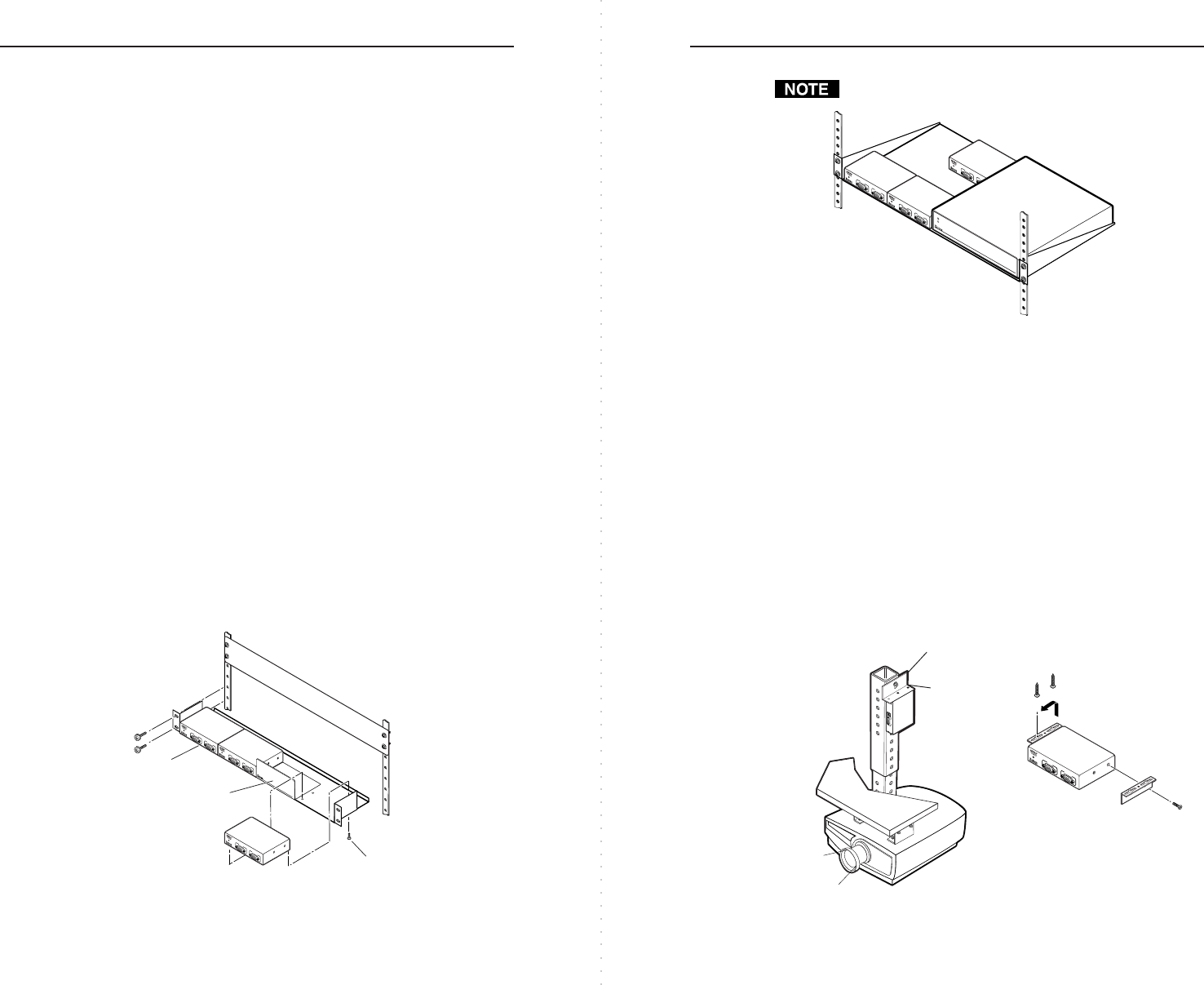 NOTE