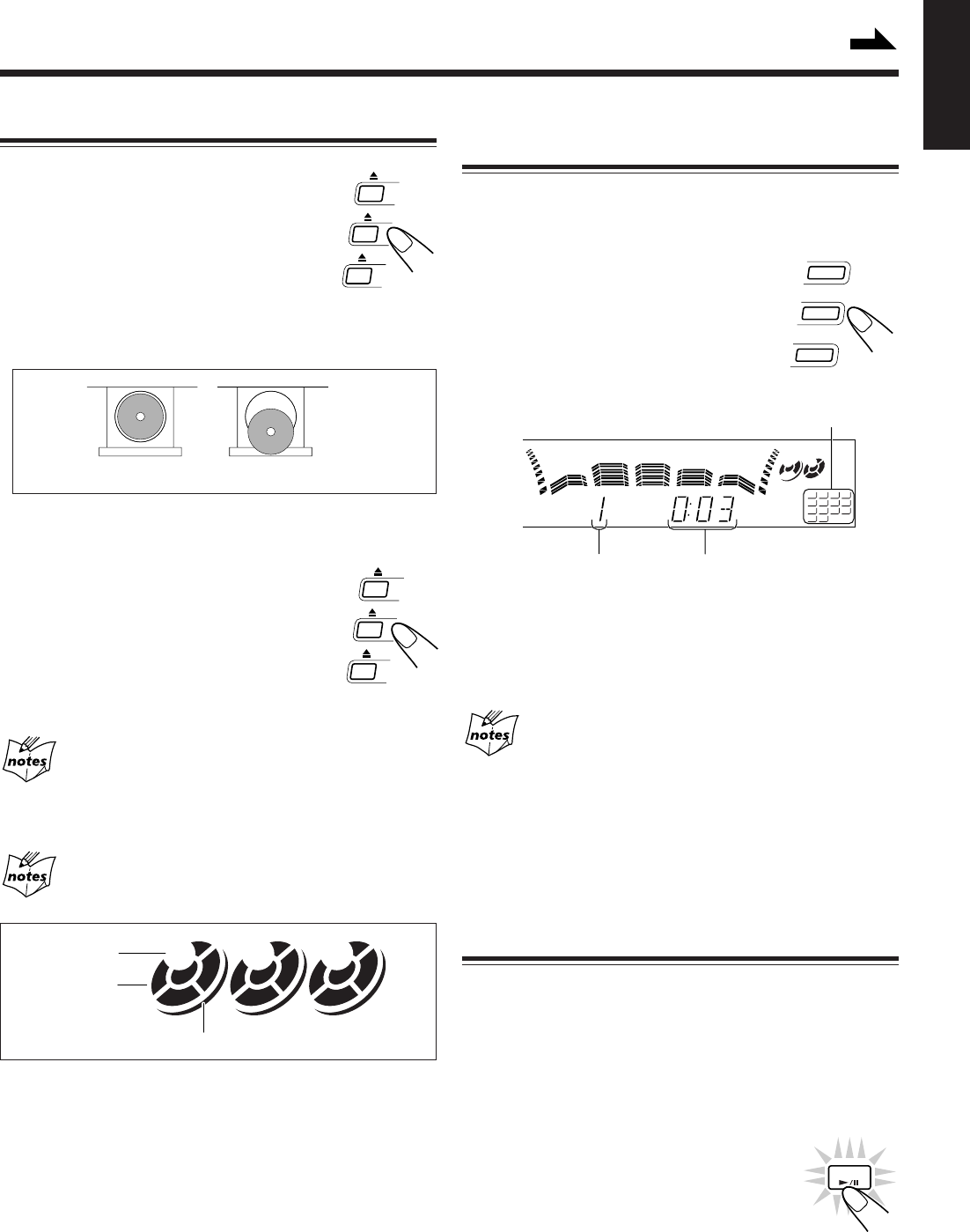 notes

notes

notes

1

0:03