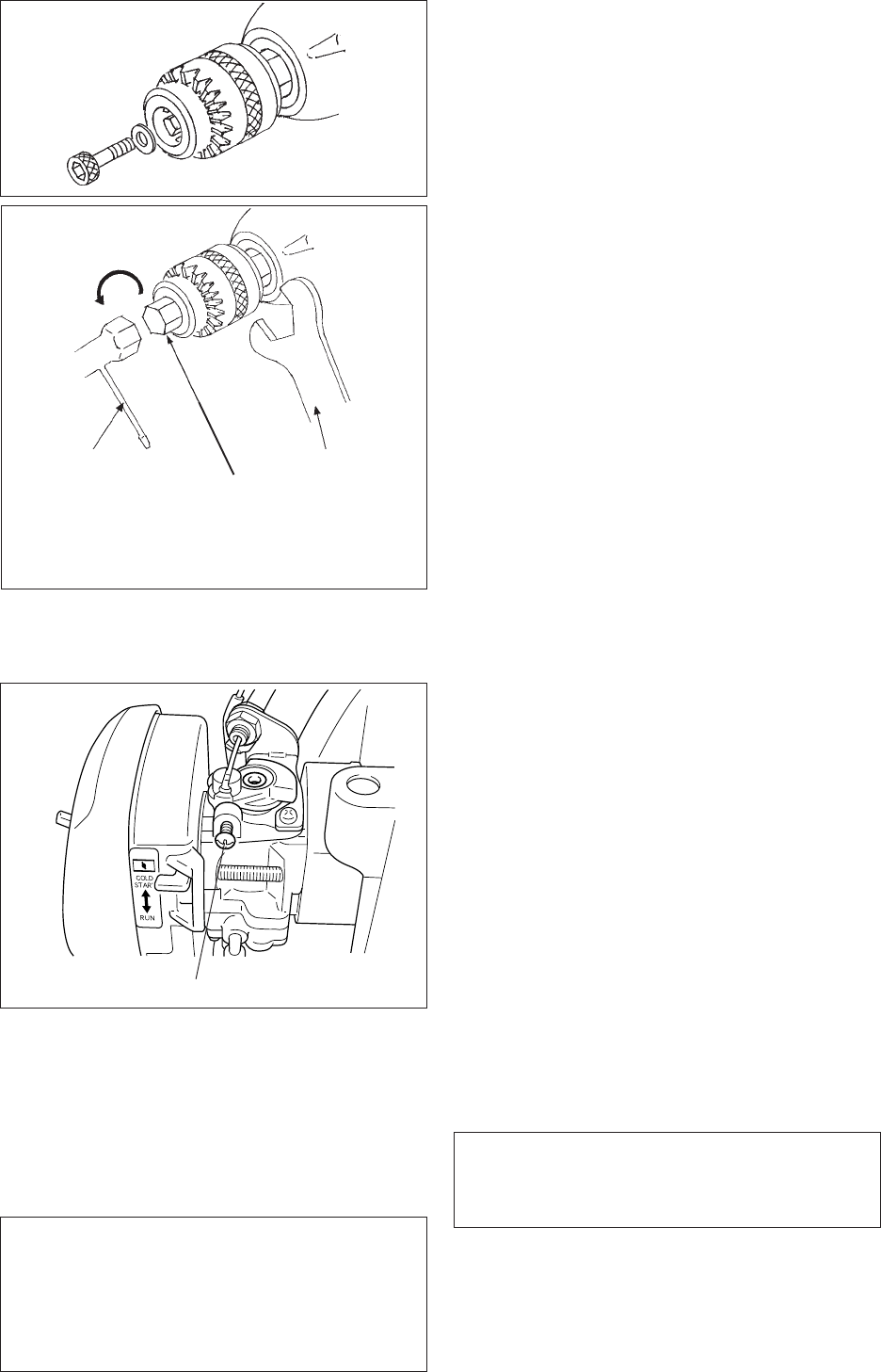 COLD START
RUN