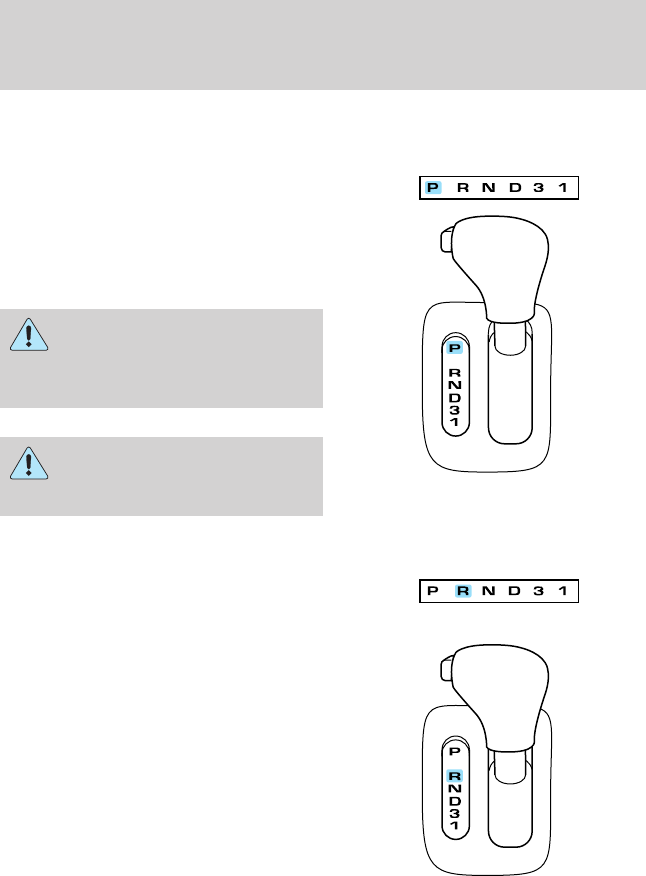 P R N D 3 1

P
R
N
D
3
1

P R N D 3 1

P
R
N
D
3
1