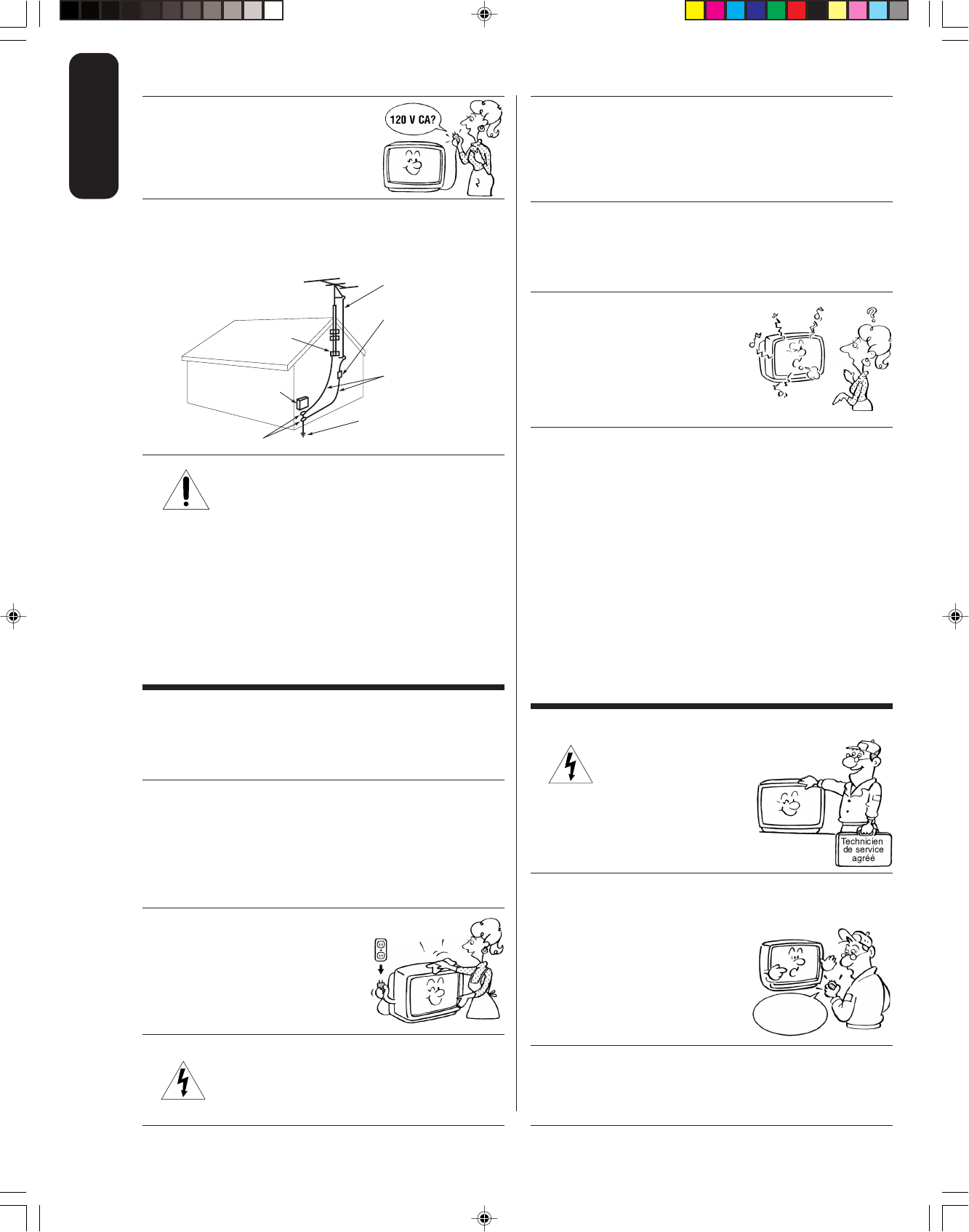 120 V CA?

Technicien de service agréé