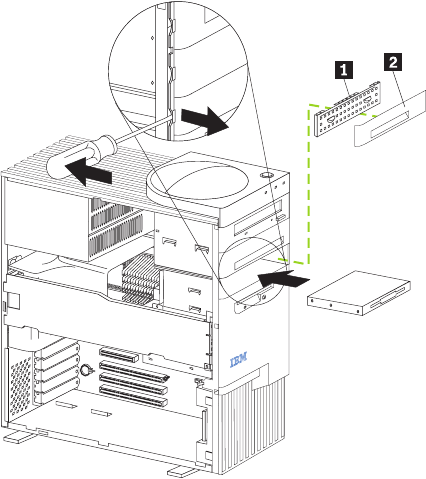 1
2
IBM