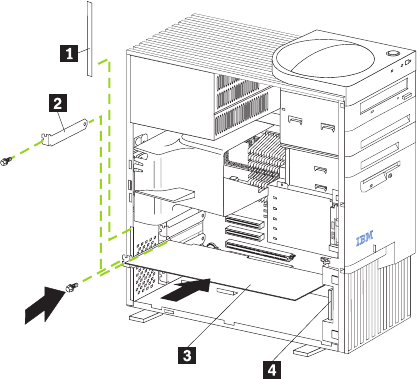 1
2
IBM
3
4