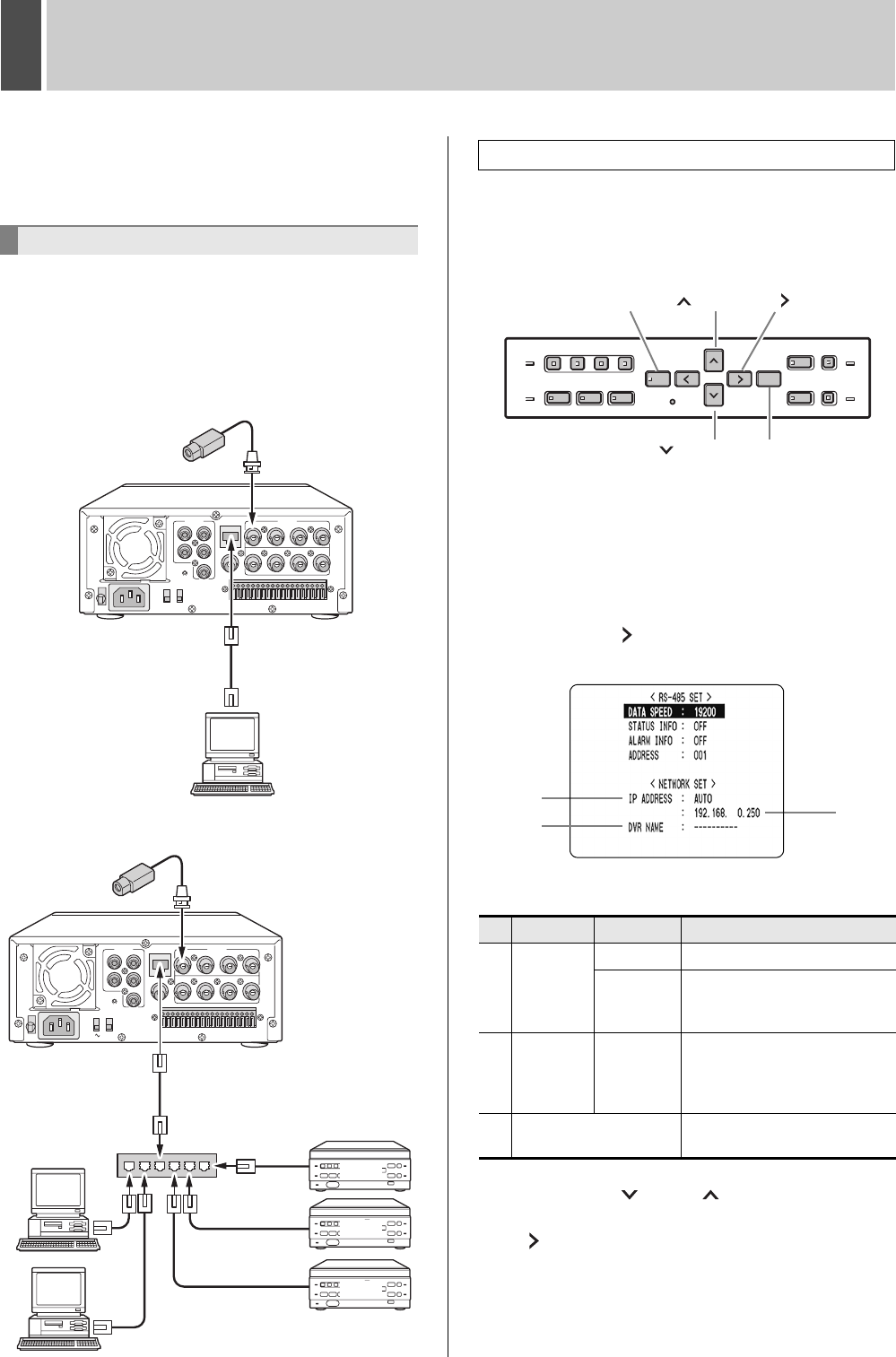 < RS-485 SET >
DATA SPEED : 19200
STATUS INFO : OFF
ALARM INFO : OFF
ADDRESS : 001

< NETWORK SET >
IP ADDRESS : AUTO
: 192. 168. 0. 250
DVR NAME : ----------