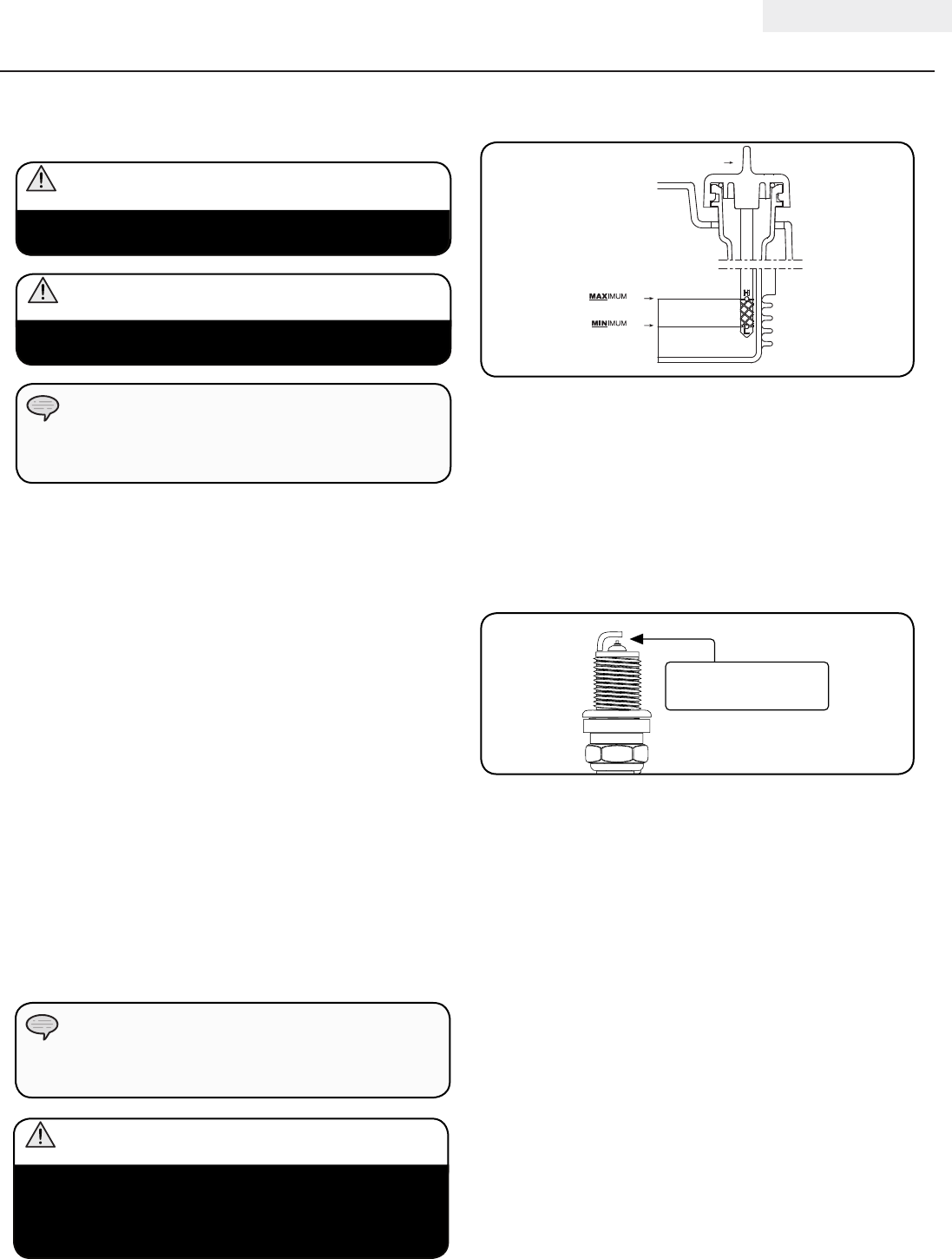 MAXIMUM

MINIMUM

H

L