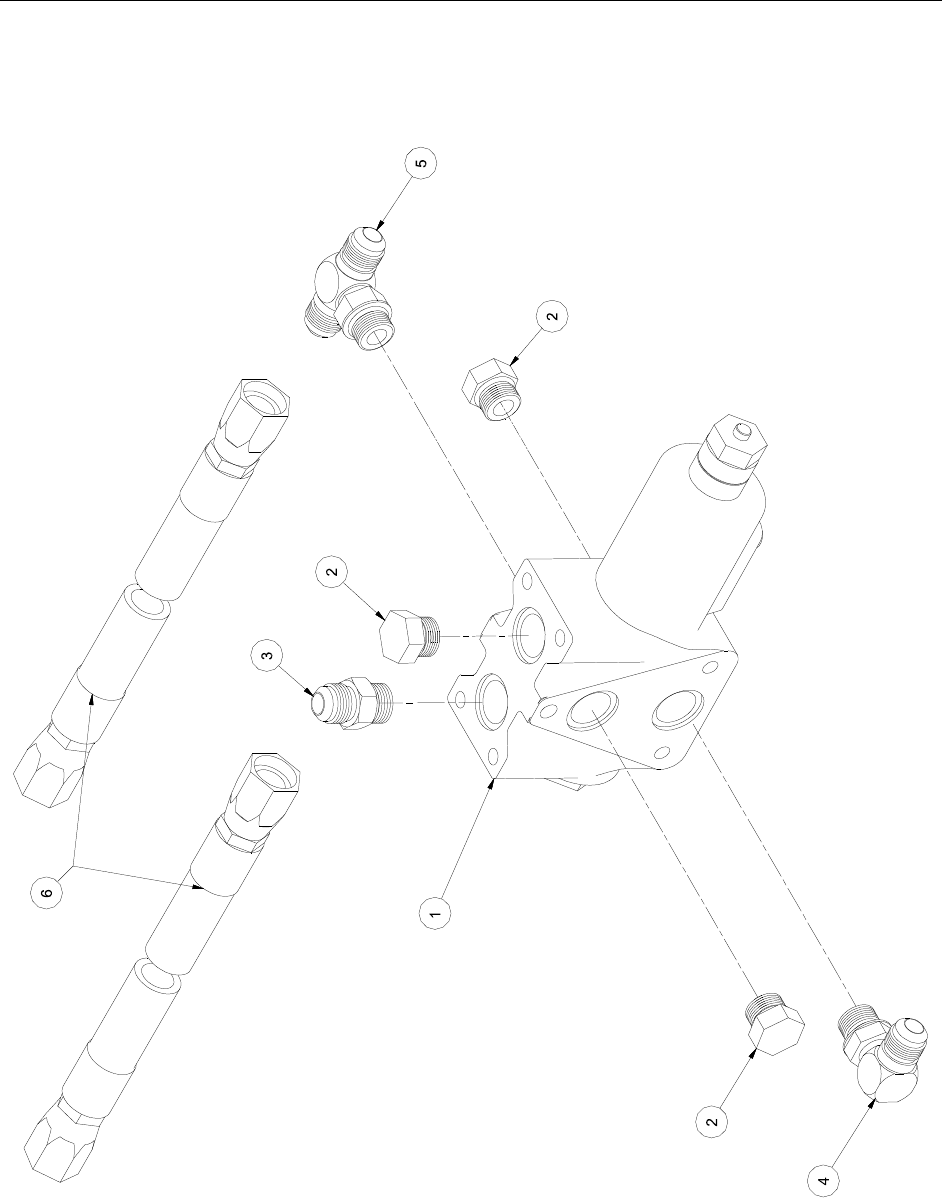 5
2
2
3
6
1
2
4