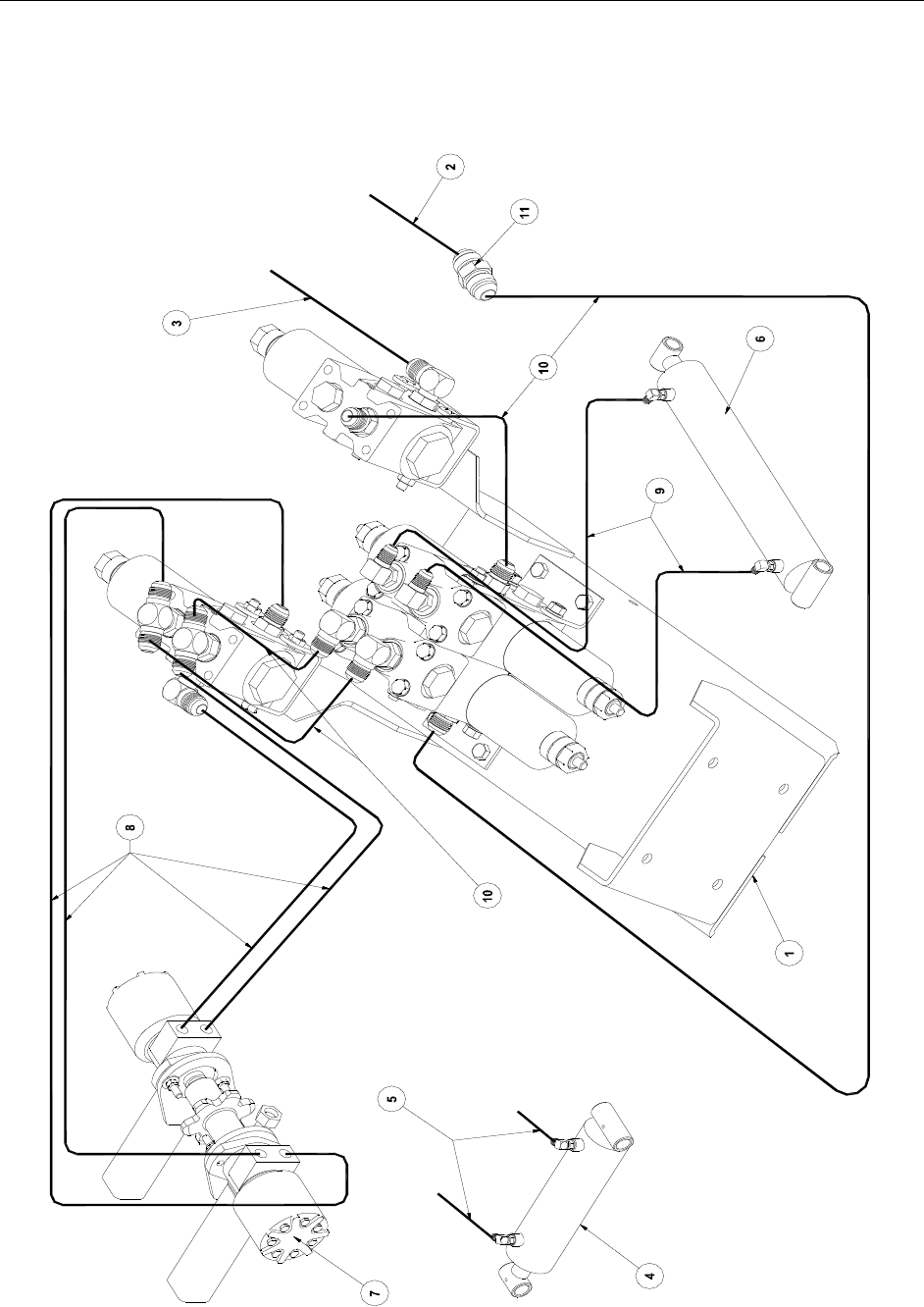 2
11
3
10
6
9
8
10
1
5
7
4