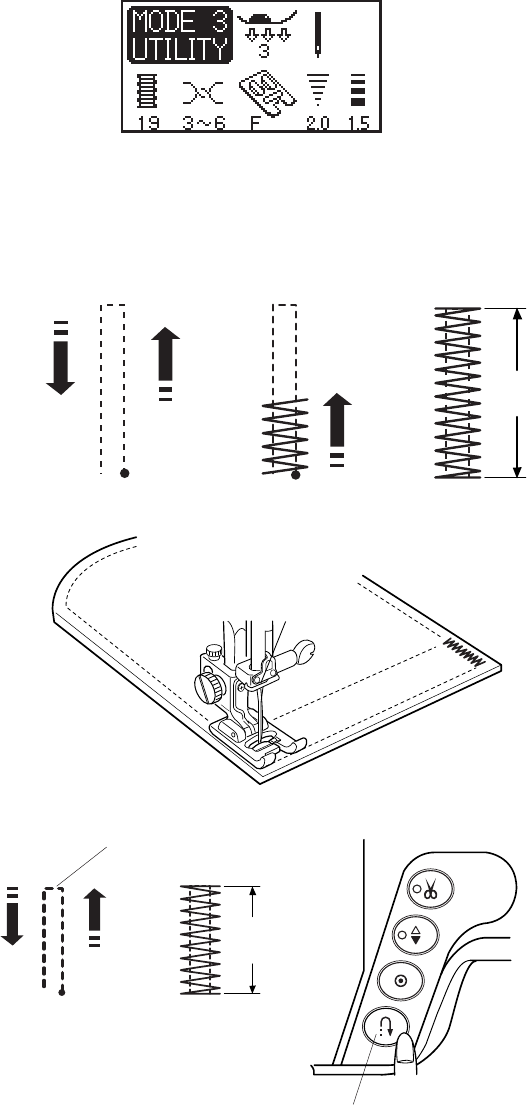 MODE 3
UTILITY
3
19 3~6 F 2.0 1.5