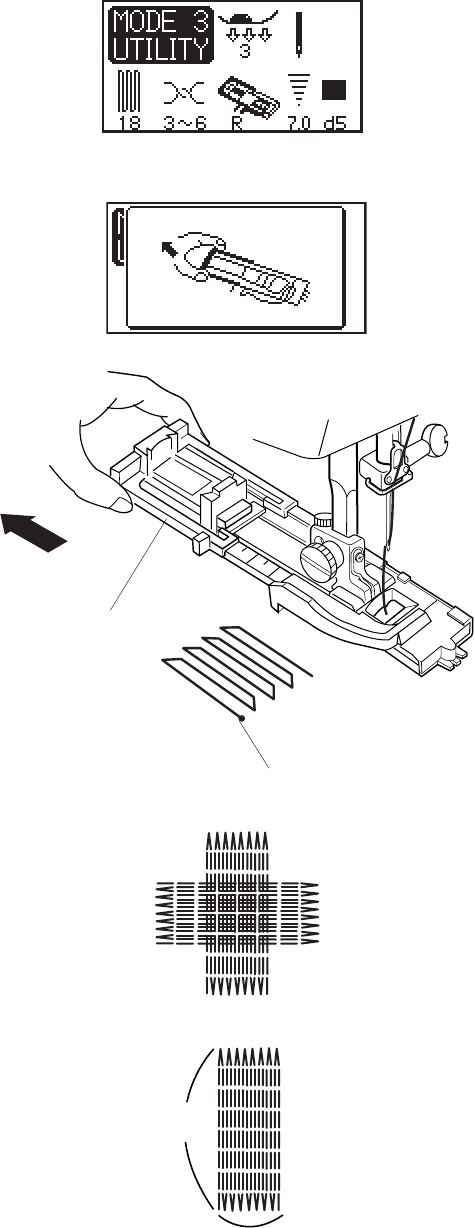 MODE 3
UTILITY
3
18
3~6
R
7.0
d5