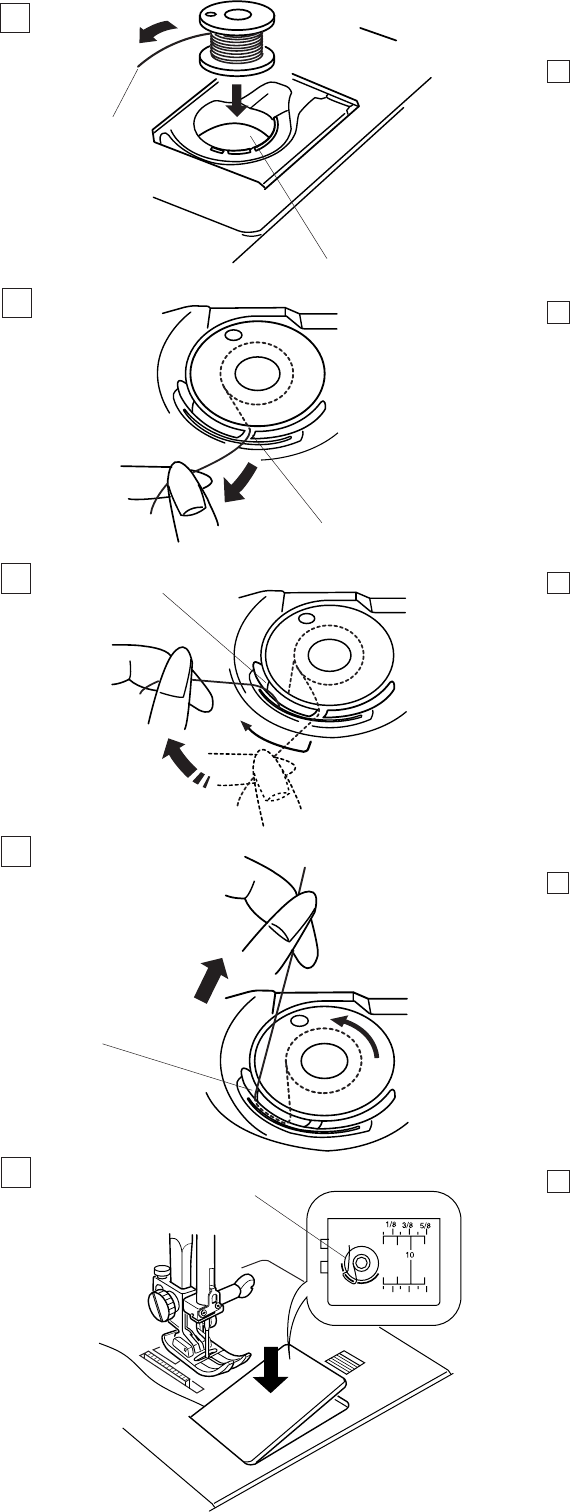 1/8 3/8 5/8
10