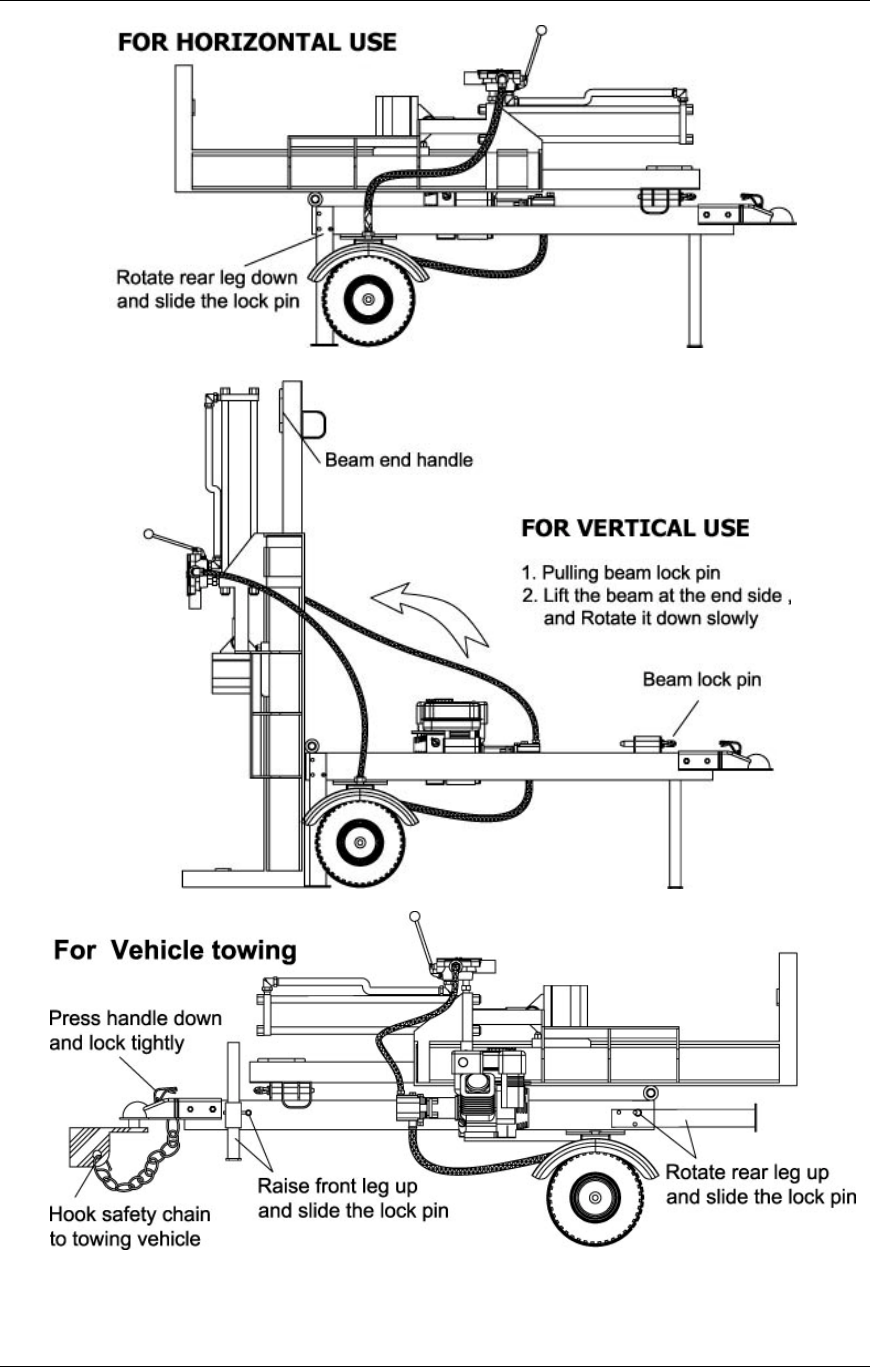 FOR HORIZONTAL USE

Rotate rear leg down and slide the lock pin

Beam end handle

FOR VERTICAL USE

1. Pulling beam lock pin
2. Lift the beam at the end side , and Rotate it down slowly

Beam lock pin

For Vehicle towing

Press handle down and lock tightly

Hook safety chain to towing vehicle

Raise front leg up and slide the lock pin

Rotate rear leg up and slide the lock pin