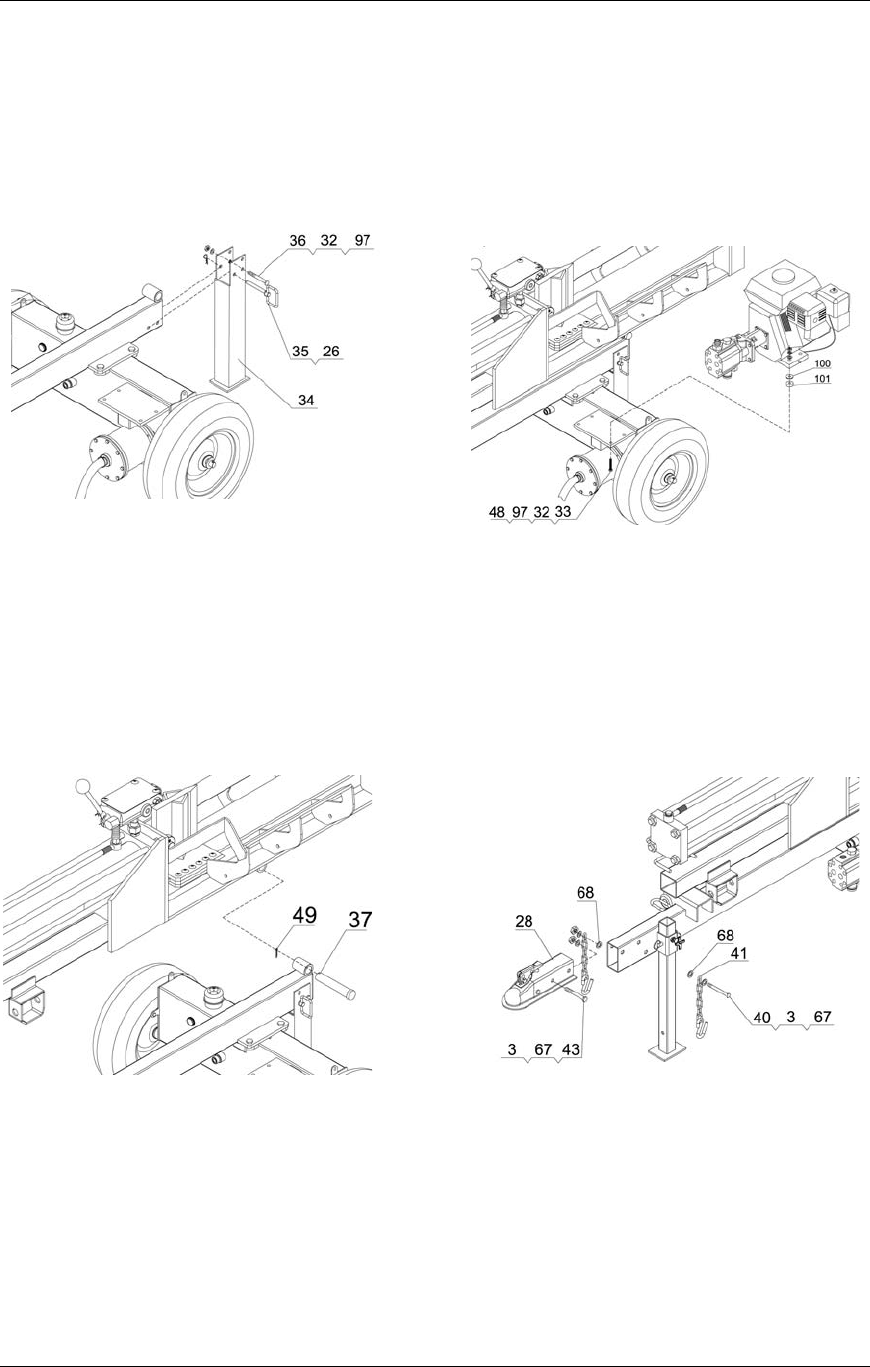 36 32 97

35 26

34

100

101

48 97 32 33

49 37

68

28

68

41

40 3 67

3 67 43