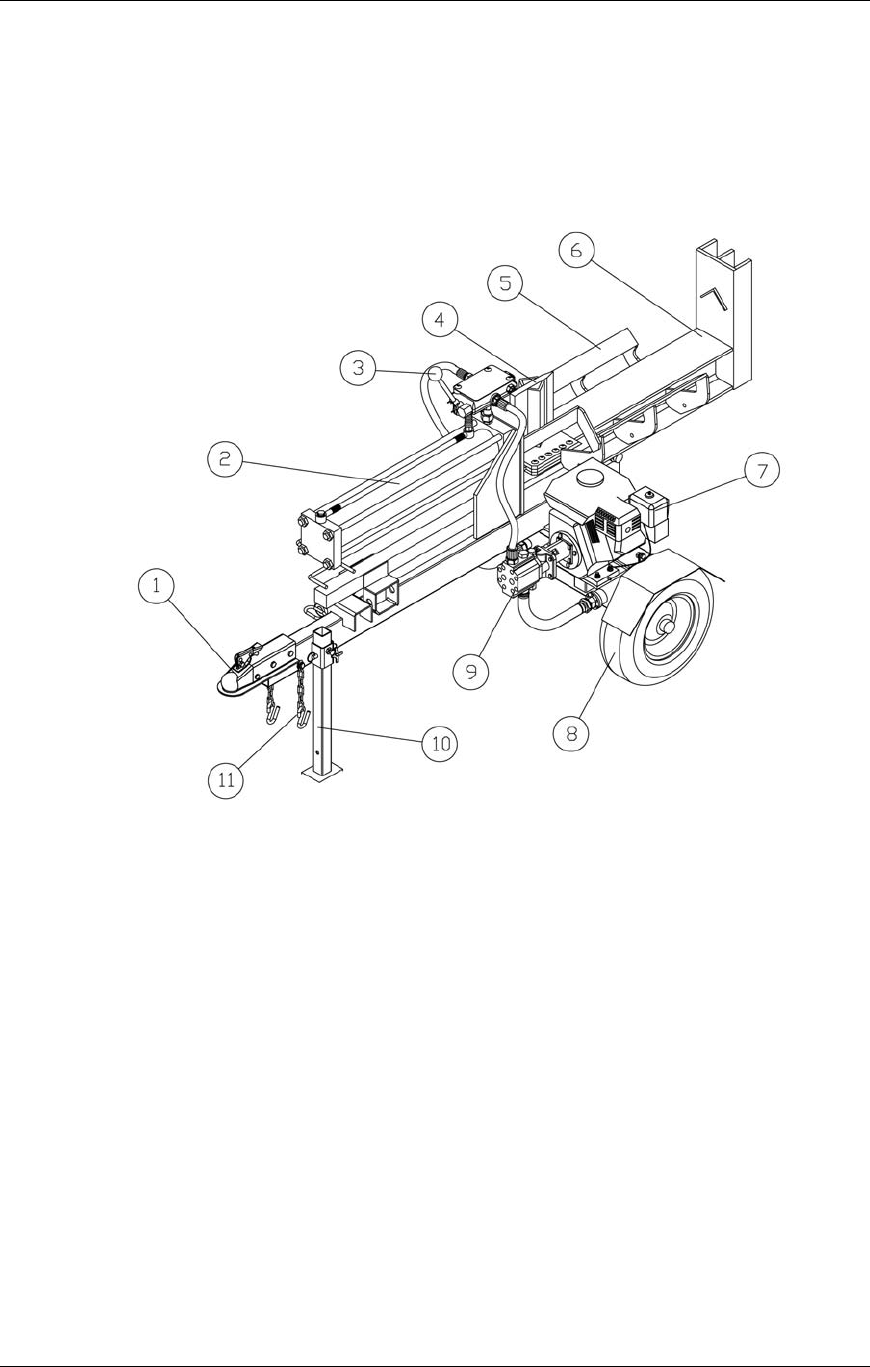 6
5
4
3
2
7
1
9
8
10
11