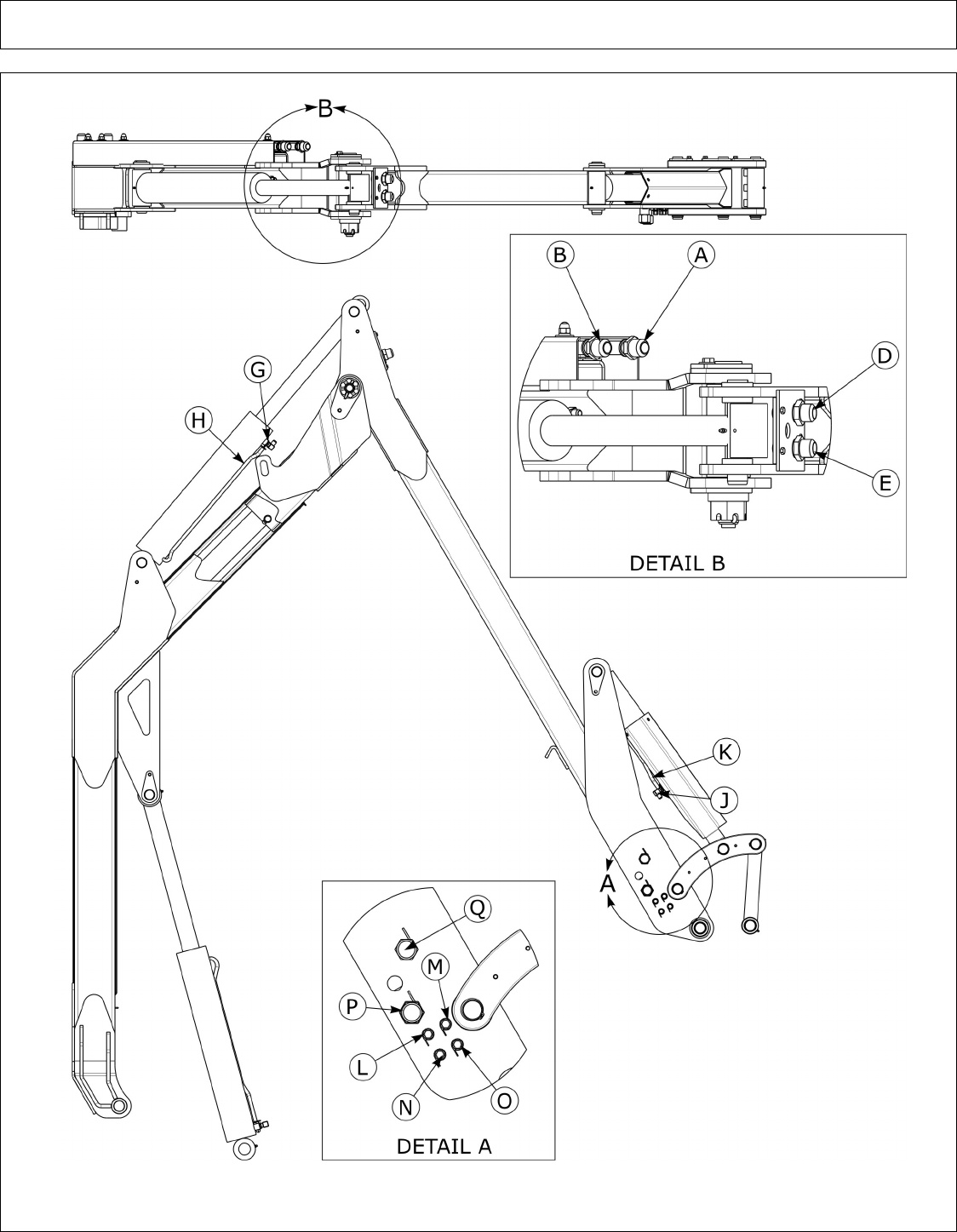 B

B
A
D
E
DETAIL B

G
H

K
J
A

Q
M
P
L
N
O
DETAIL A