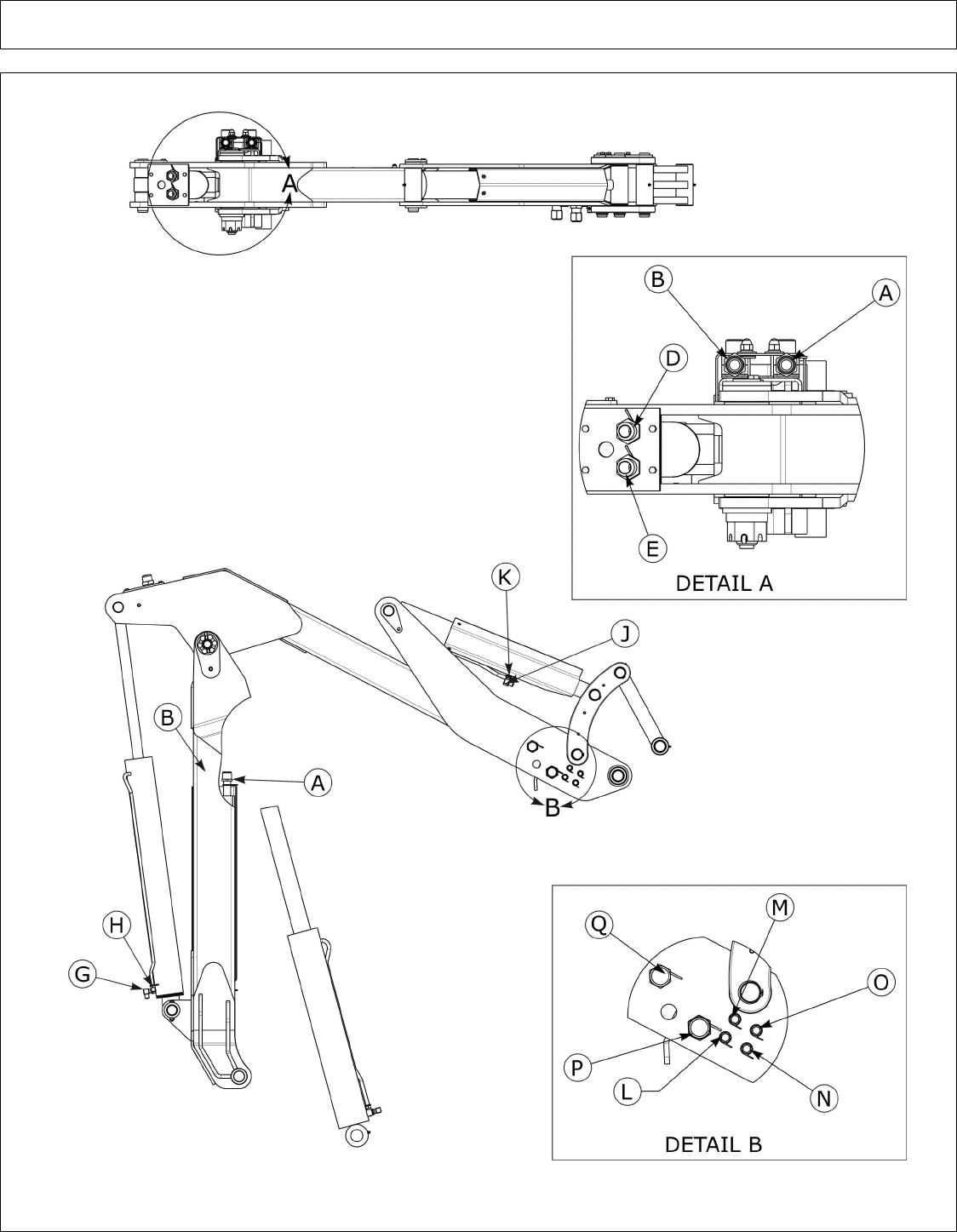 A

B
A
D
E
DETAIL A

K
J
B
A
B
H
G

Q
M
O
P
L
N
DETAIL B