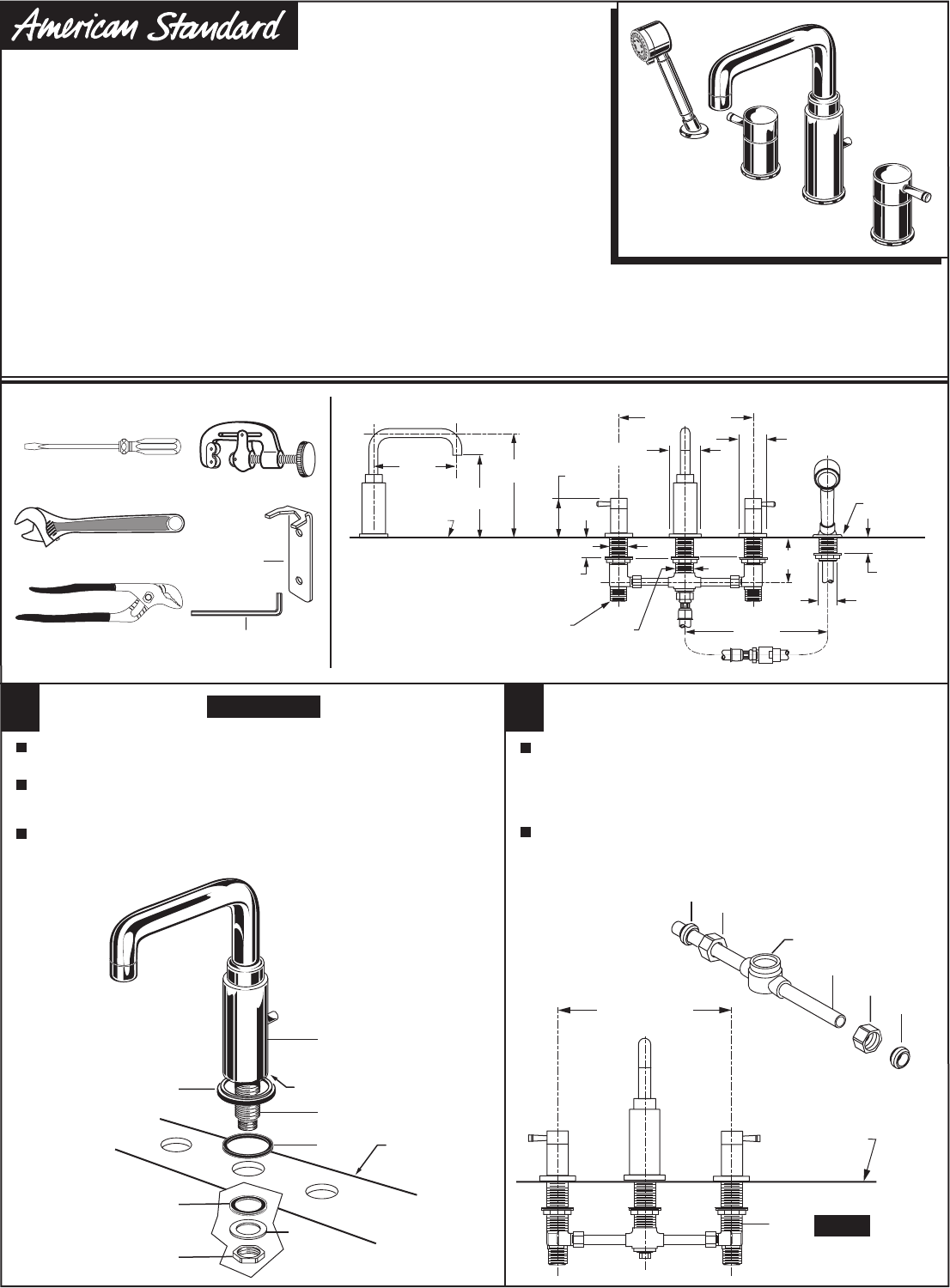 American Standard