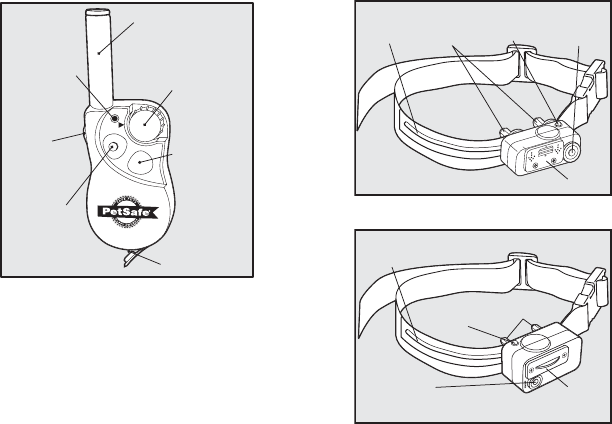 PetSafe