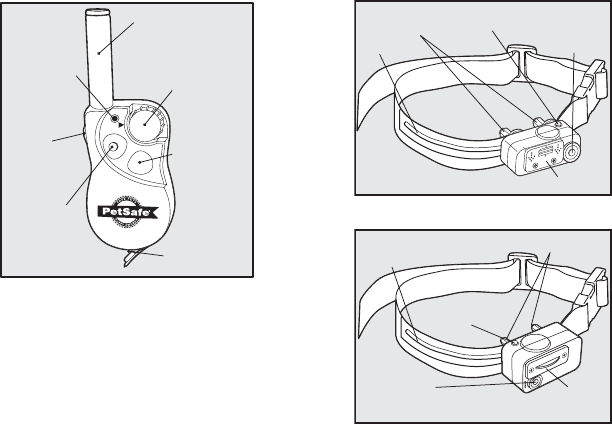 PetSafe