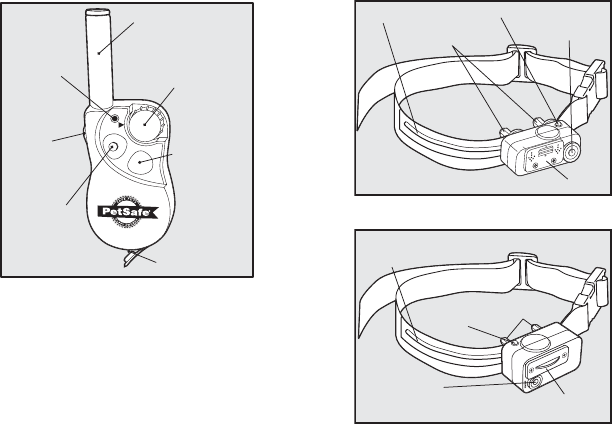 PetSafe