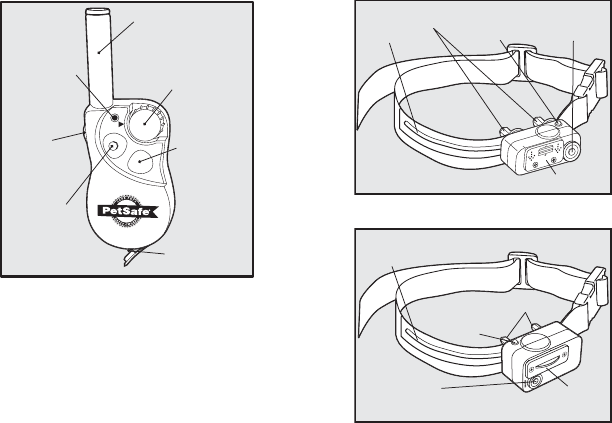 PetSafe