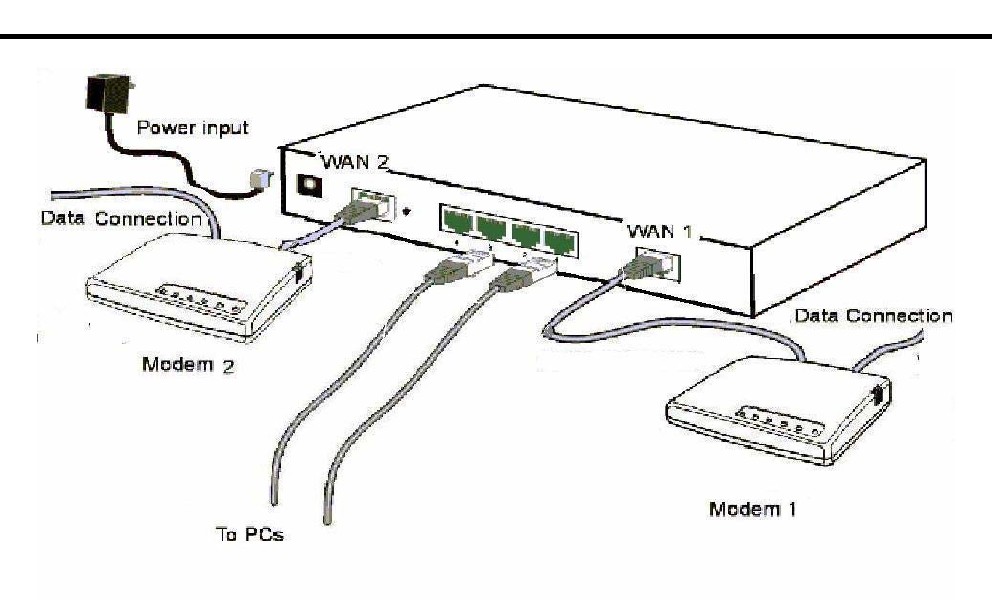 Power input

WAN 2

Data Connection

WAN 1

Data Connection

Modem 2

Modem 1

To PCs