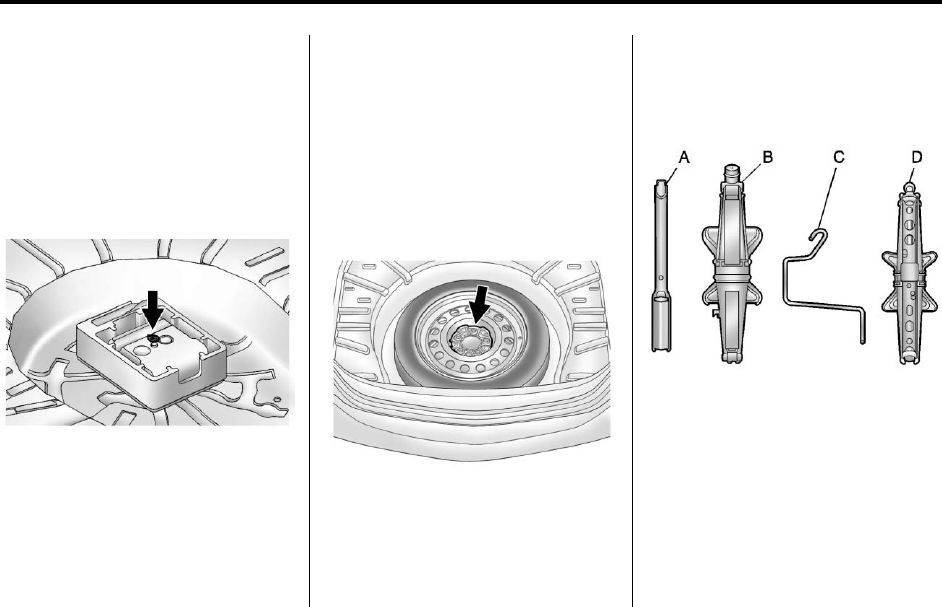 A
B
C
D