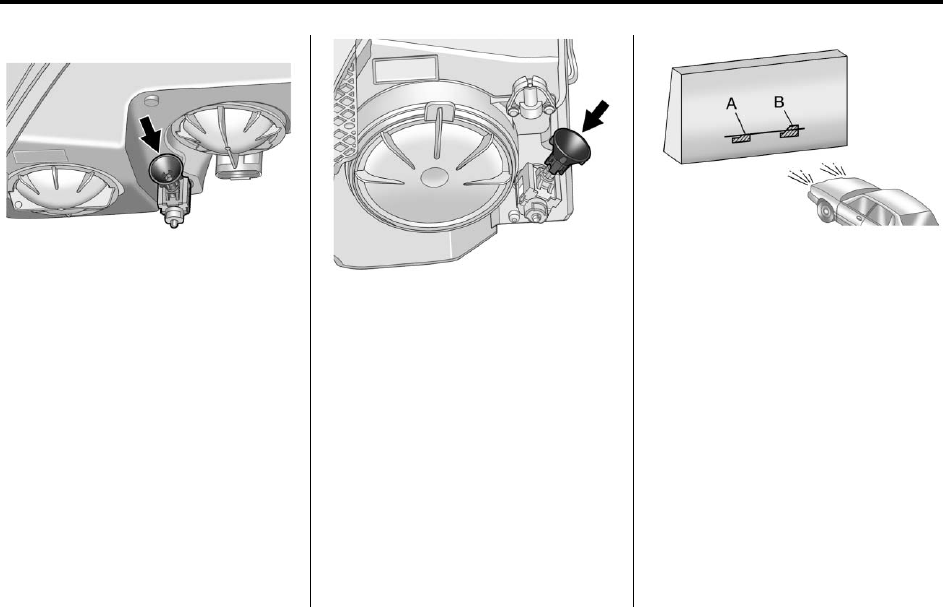 A

B