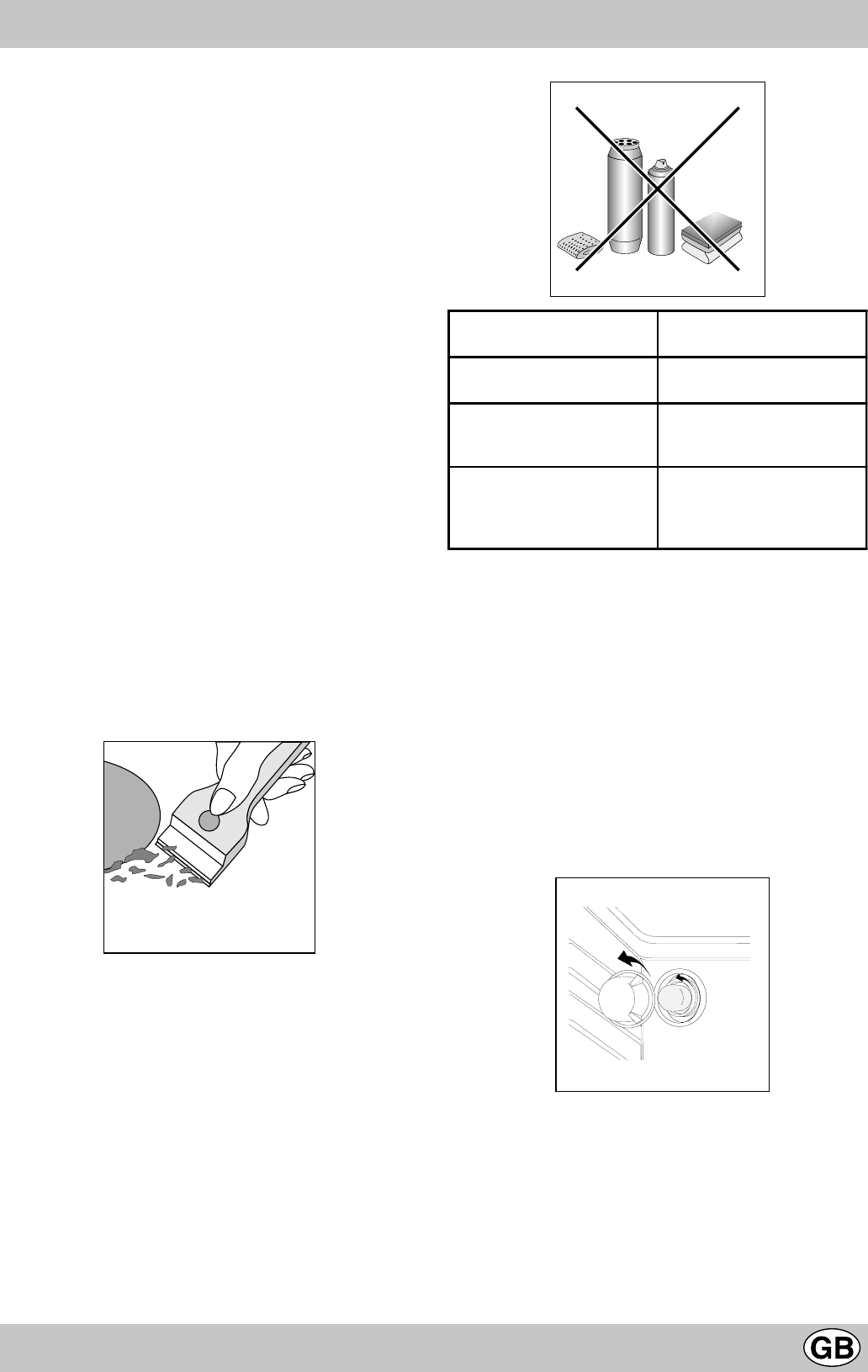 GB