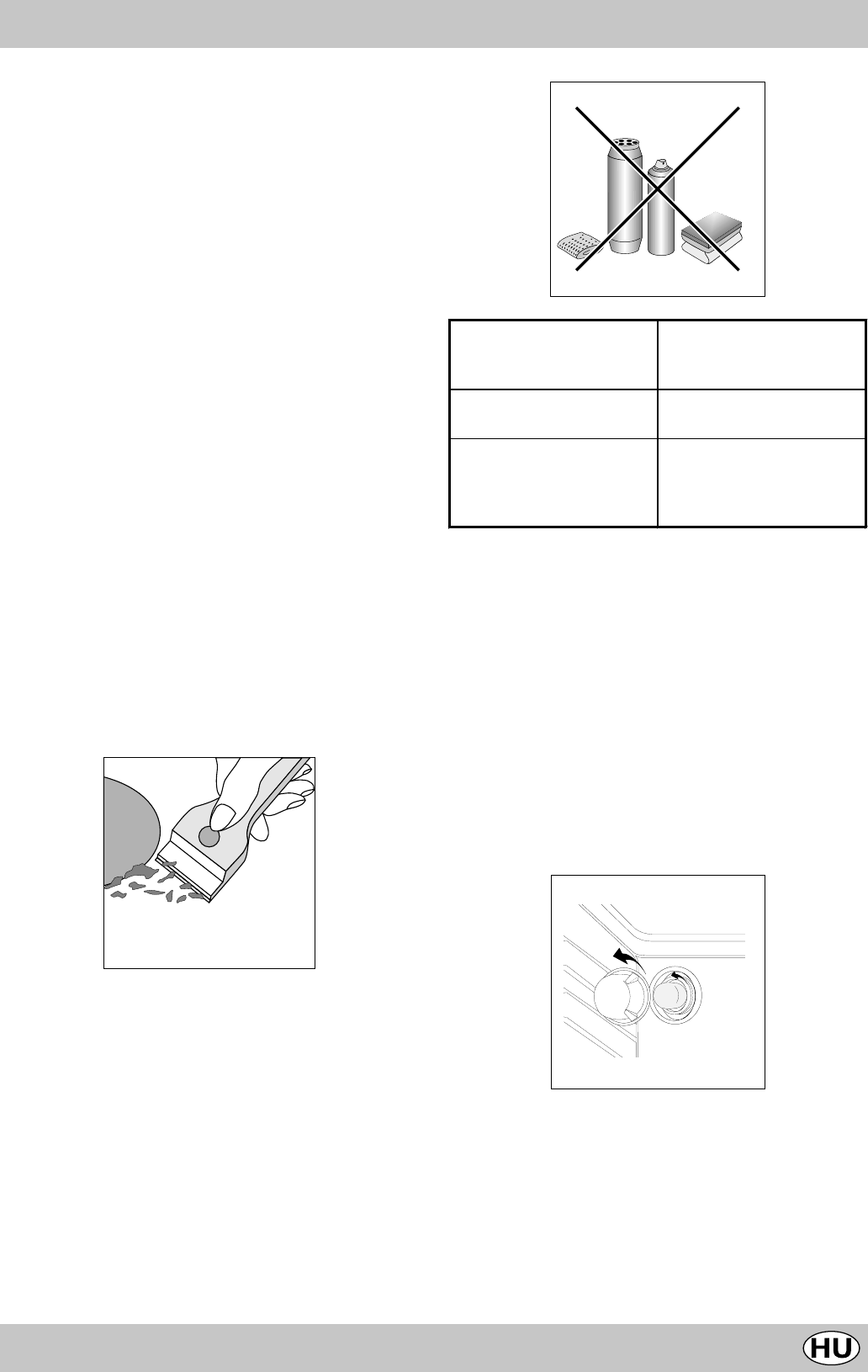 HU