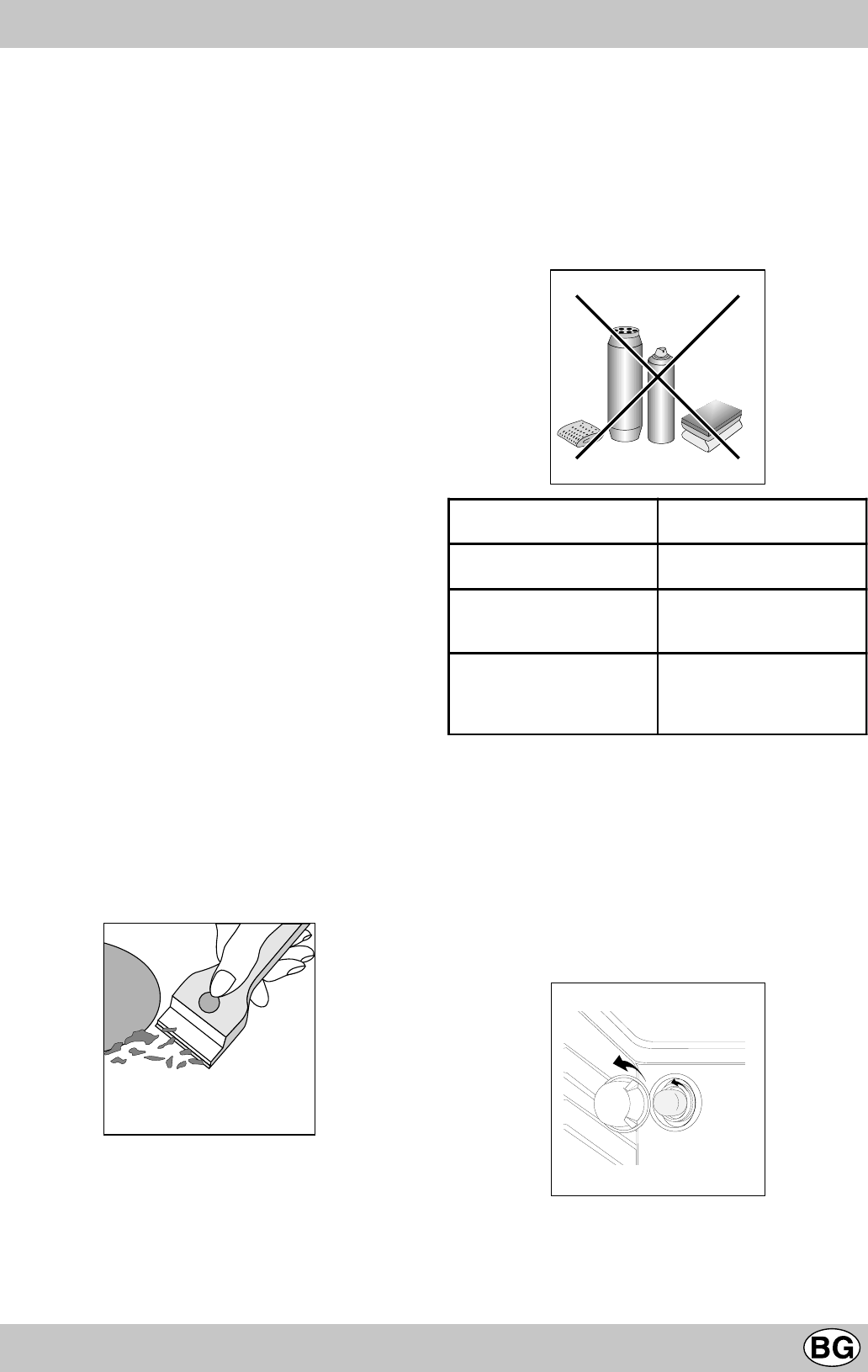 BG