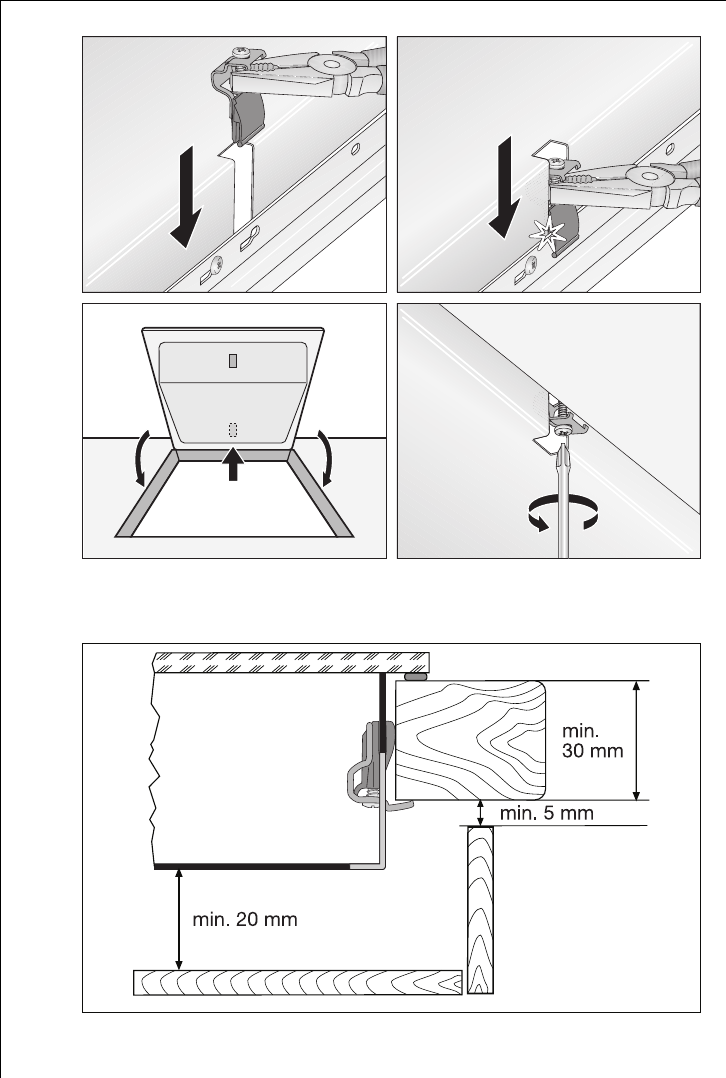 min.
30 mm

min. 5 mm

min. 20 mm