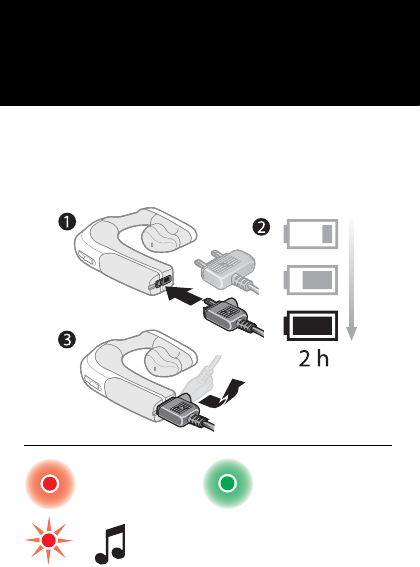 1
2
3
2 h