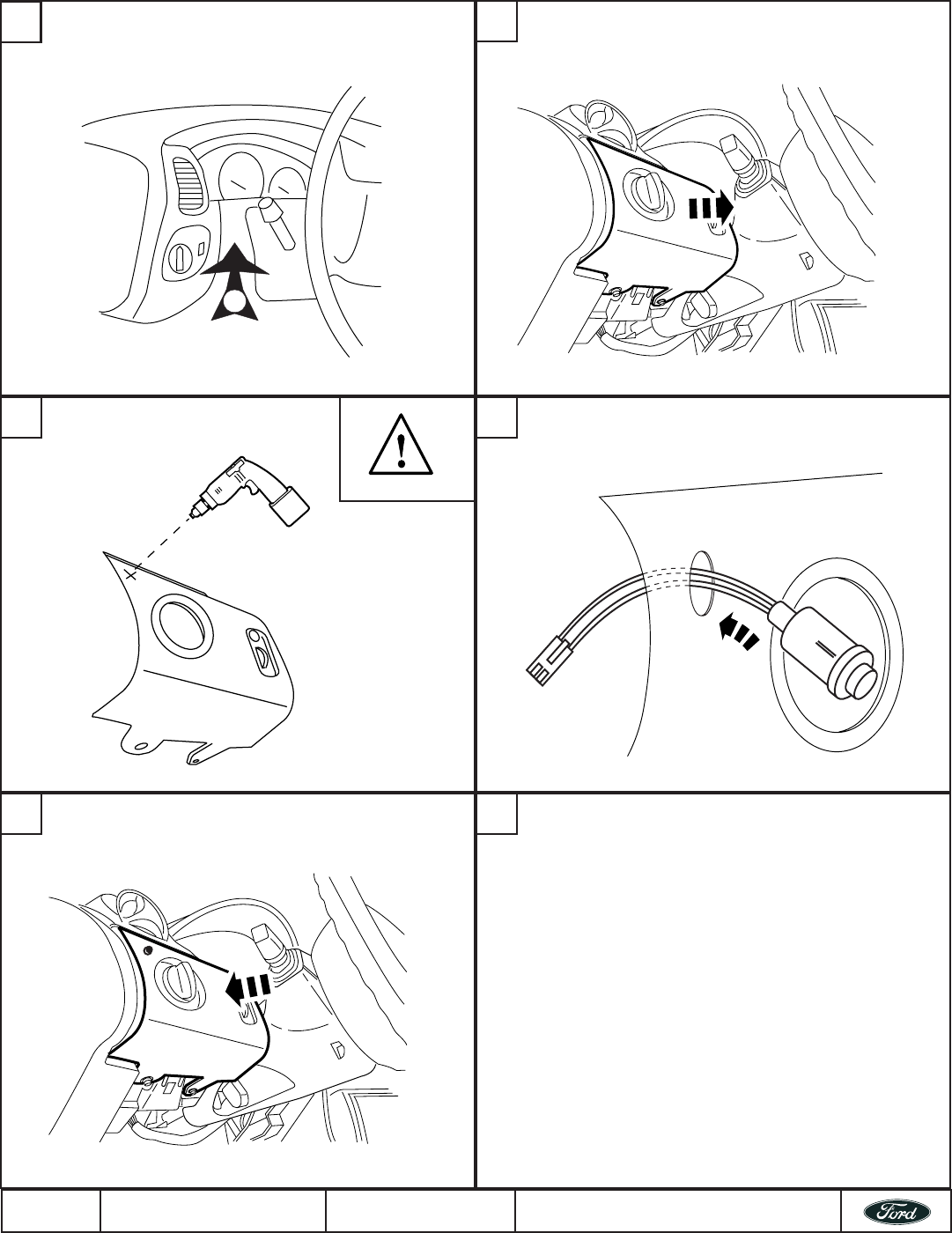 Ford