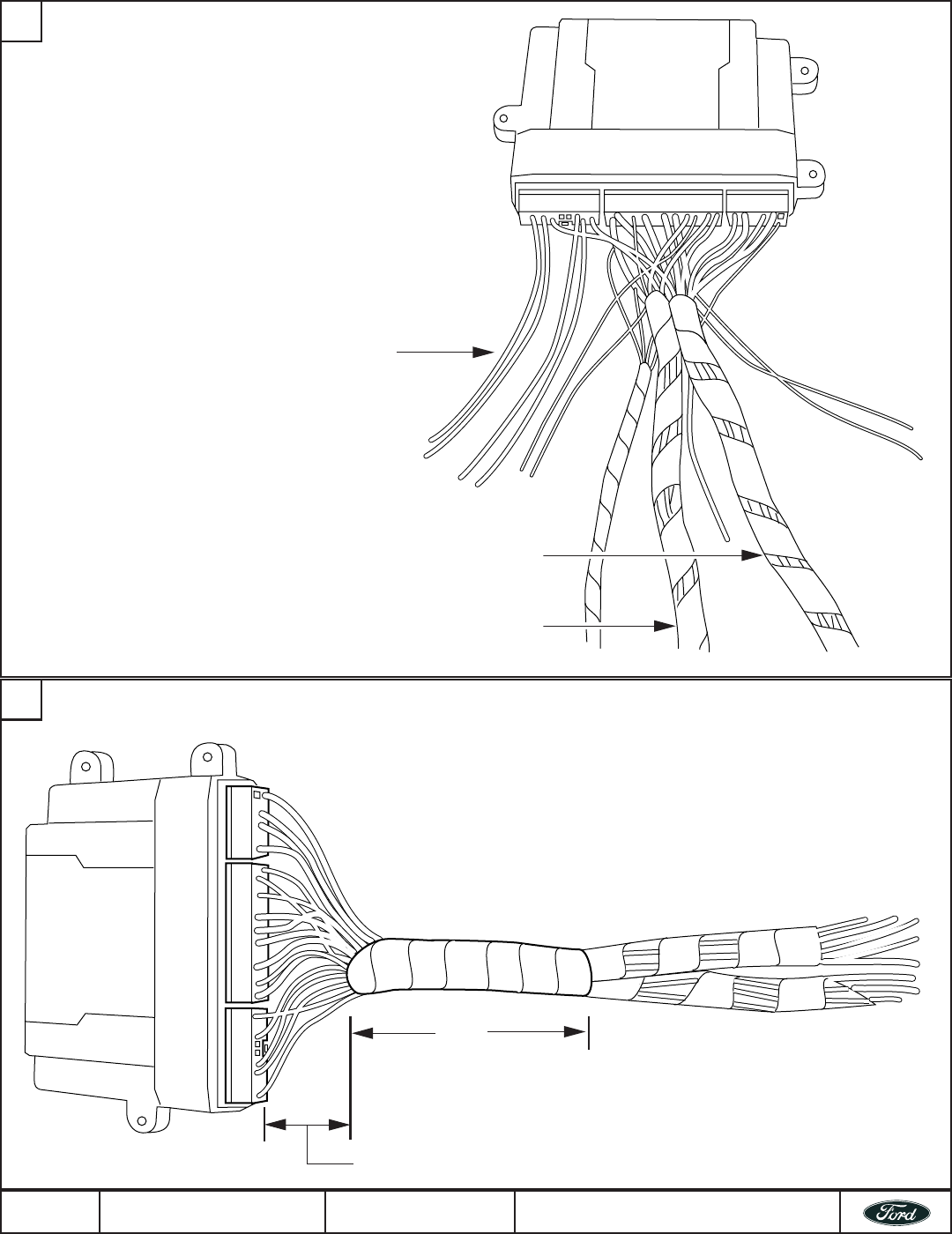 Ford