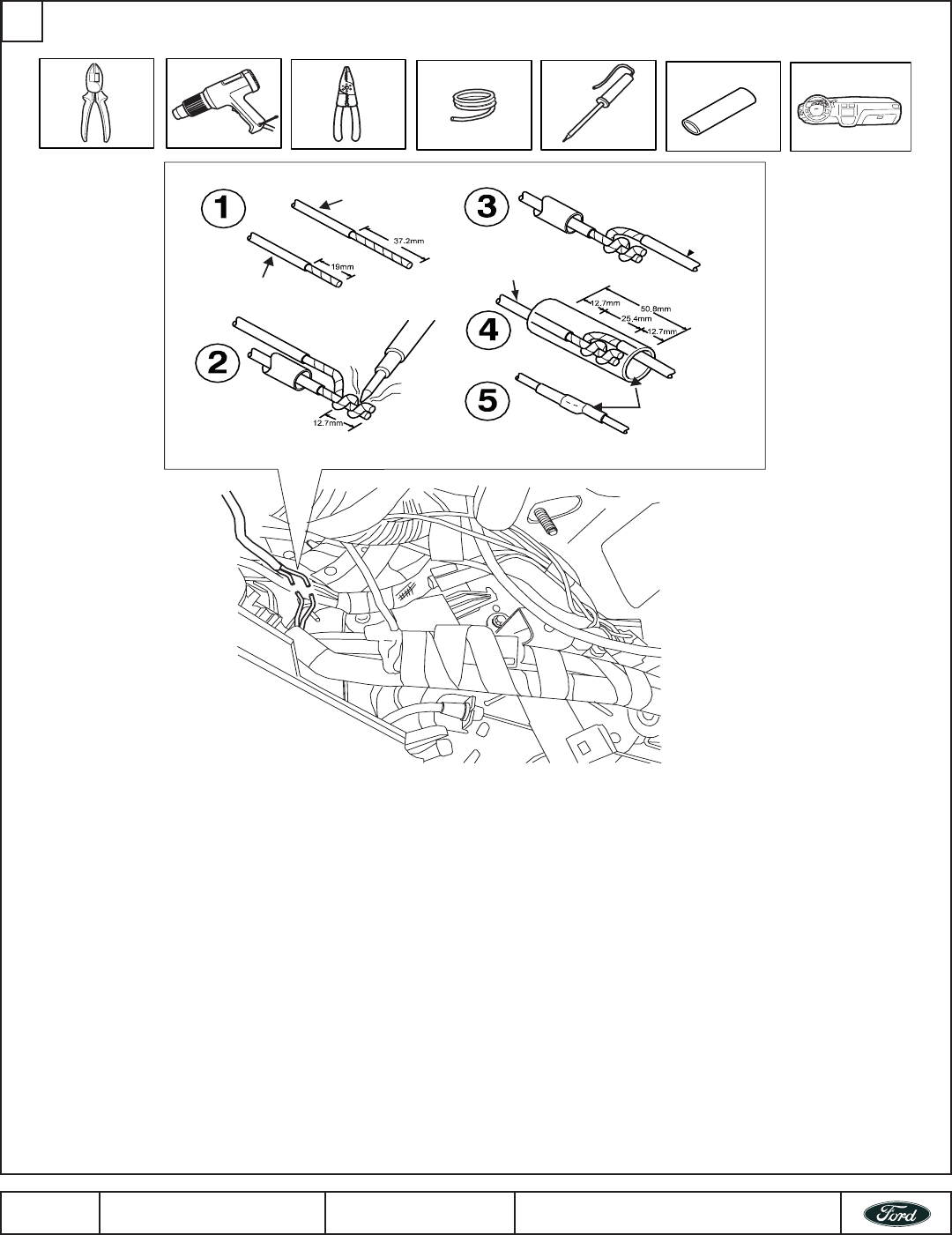 1
37.2mm
19mm
2
12.7mm
3
4
12.7mm
50.8mm
25.4mm
12.7mm
5
Ford